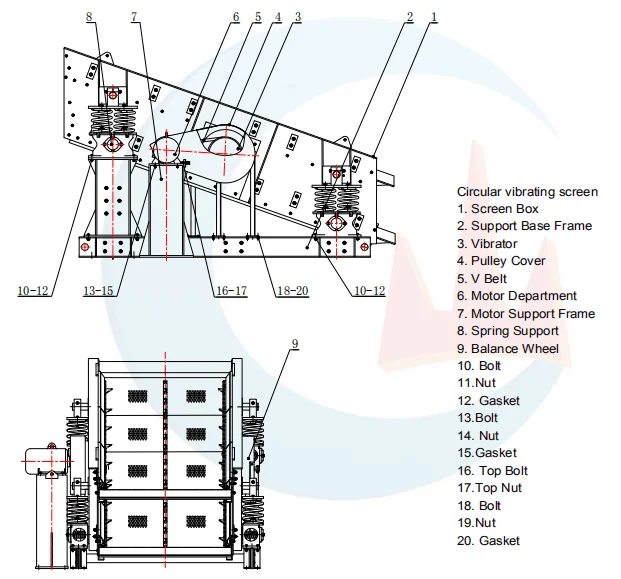 8
7
6
5
4
3
2
1

10-12
13-15
16-17
18-20
10-12

9

Circular vibrating screen
1. Screen Box
2. Support Base Frame
3. Vibrator
4. Pulley Cover
5. V Belt
6. Motor Department
7. Motor Support Frame
8. Spring Support
9. Balance Wheel
10. Bolt
11.Nut
12. Gasket
13.Bolt
14. Nut
15.Gasket
16. Top Bolt
17.Top Nut
18. Bolt
19.Nut
20. Gasket