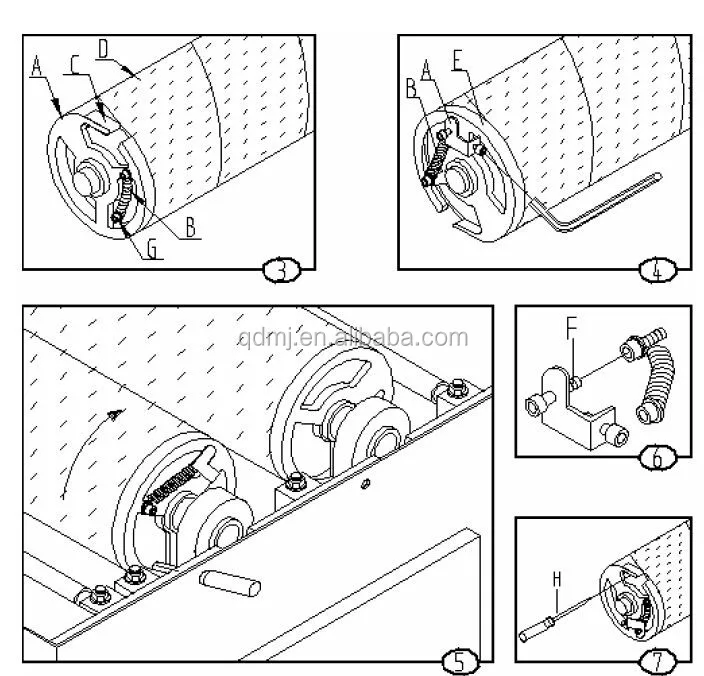 A
C
D
B
G
3

B
A
E
4

qdmj.en.alibaba.com
5

F
6

H
7