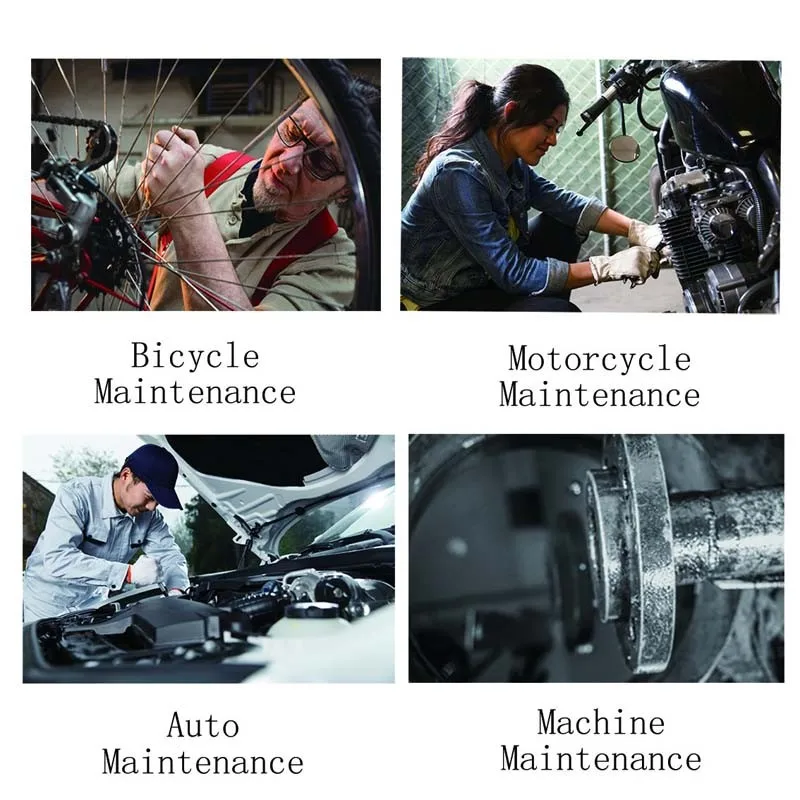 Bicycle Maintenance

Motorcycle Maintenance

Auto Maintenance

Machine Maintenance