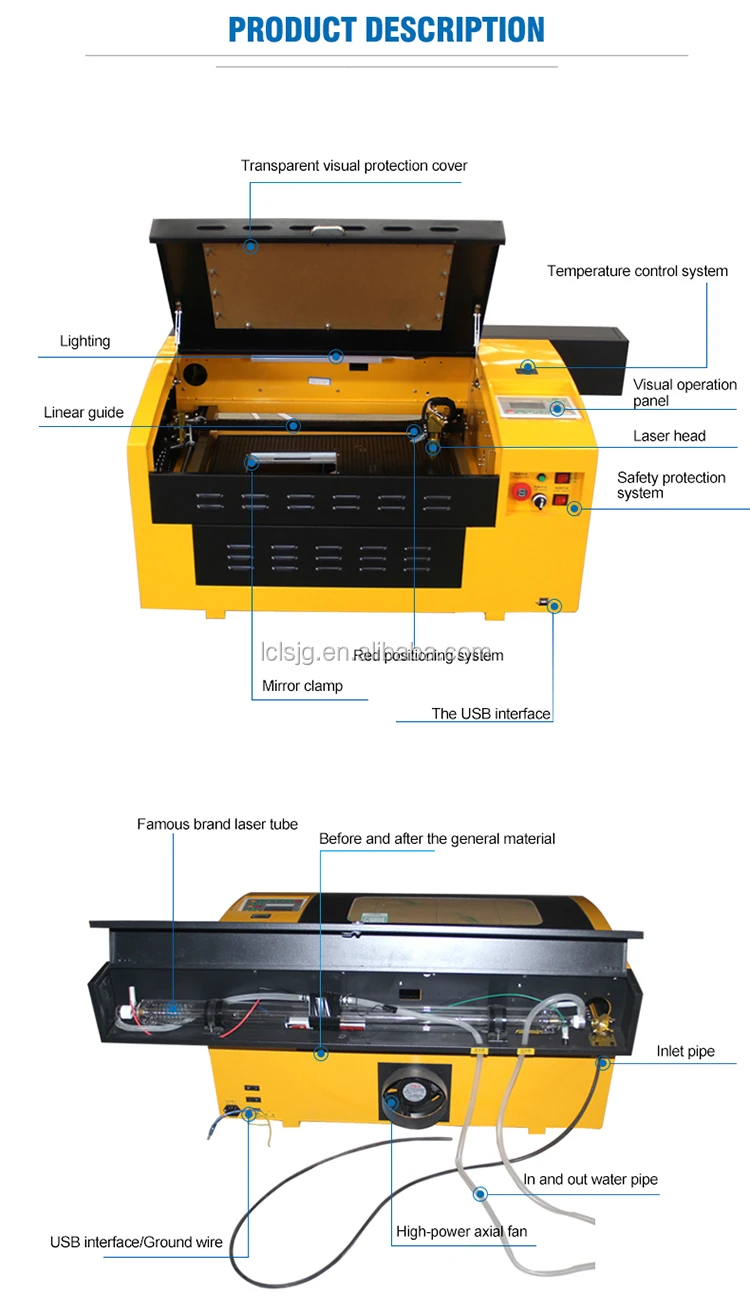 PRODUCT DESCRIPTION

Transparent visual protection cover

Temperature control system

Lighting

Visual operation panel

Linear guide

Laser head

Safety protection system

lclsjg.en.alibaba.com

Red positioning system

Mirror clamp

The USB interface

Famous brand laser tube

Before and after the general material

Inlet pipe

In and out water pipe

USB interface/Ground wire

High-power axial fan