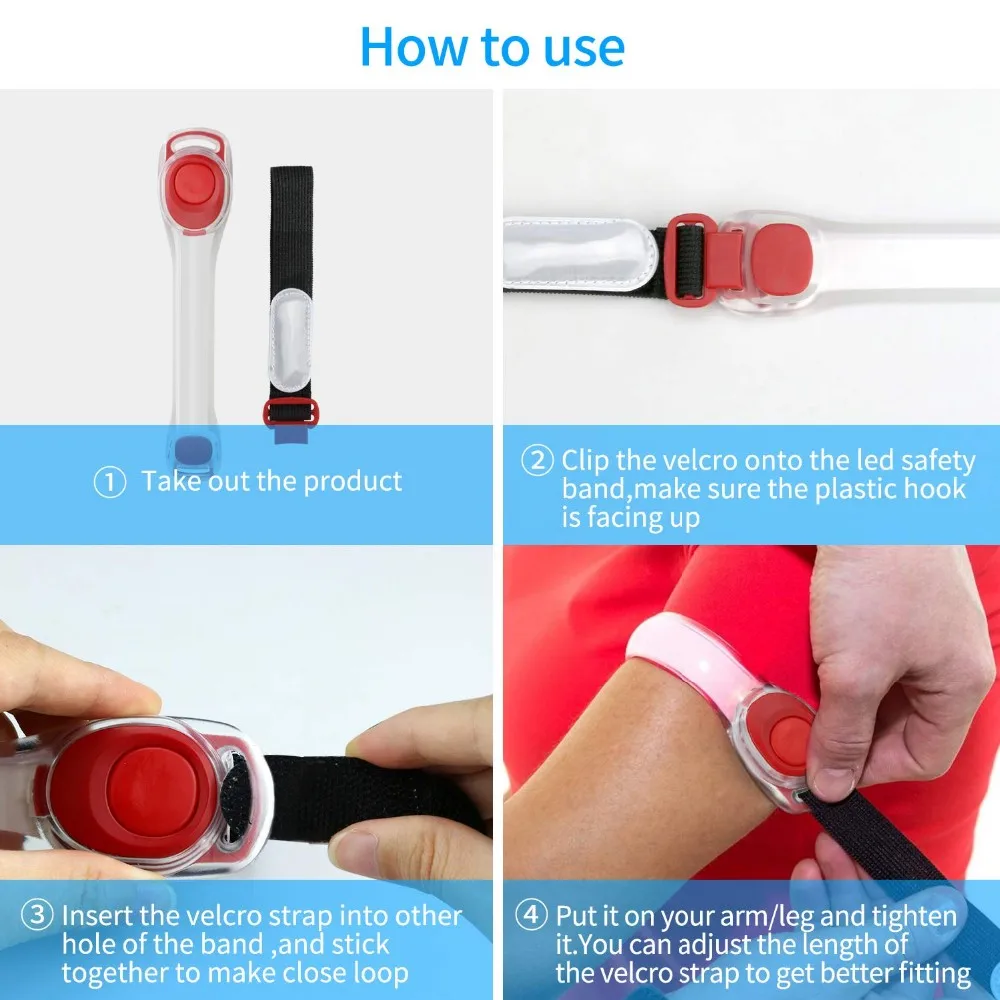 How to use

① Take out the product

② Clip the velcro onto the led safety band,make sure the plastic hook is facing up

③ Insert the velcro strap into other hole of the band ,and stick together to make close loop

④ Put it on your arm/leg and tighten it.You can adjust the length of the velcro strap to get better fitting