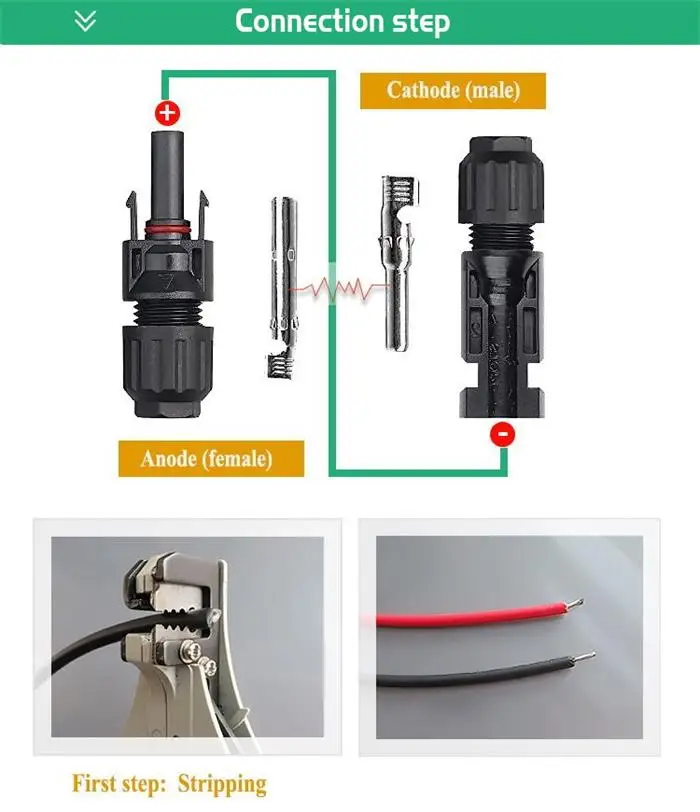 Connection step

Cathode (male)

Anode (female)

First step: Stripping