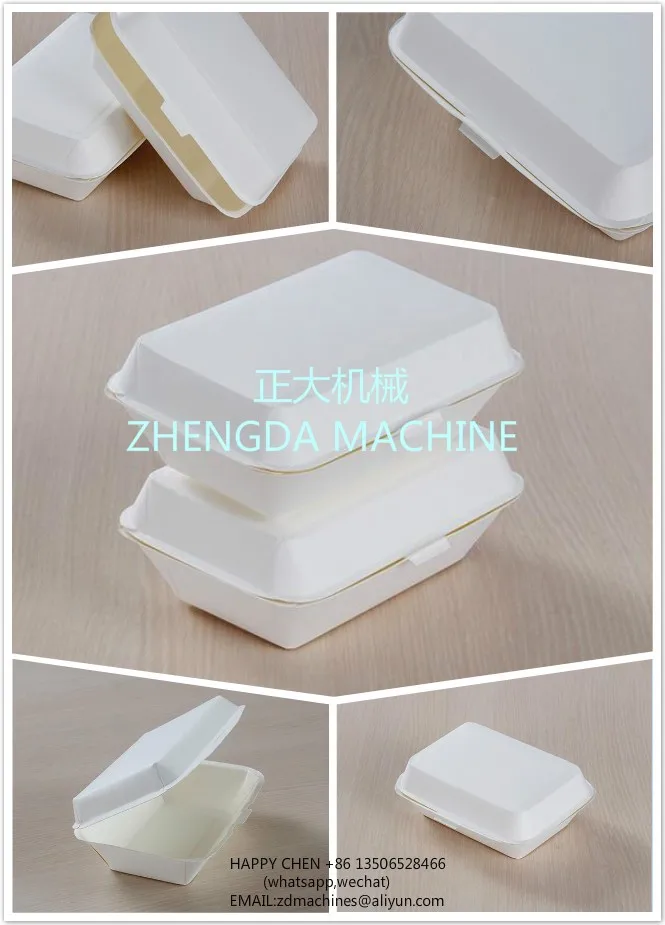 正大机械
ZHENGDA MACHINE

HAPPY CHEN +86 13506528466
(whatsapp,wechat)
EMAIL:zdmachines@aliyun.com