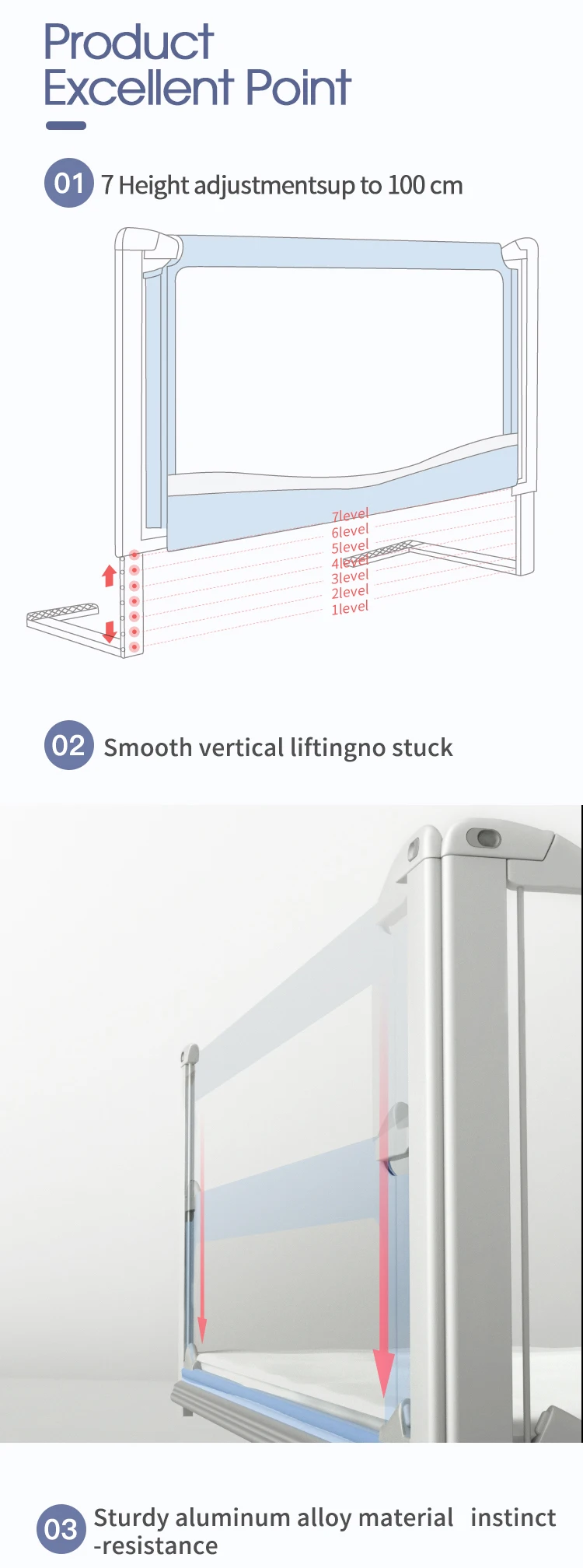 Product
Excellent Point

01 7 Height adjustmentsup to 100 cm

7level
6level
5level
4level
3level
2level
1level

02 Smooth vertical liftingno stuck

03 Sturdy aluminum alloy material instinct -resistance