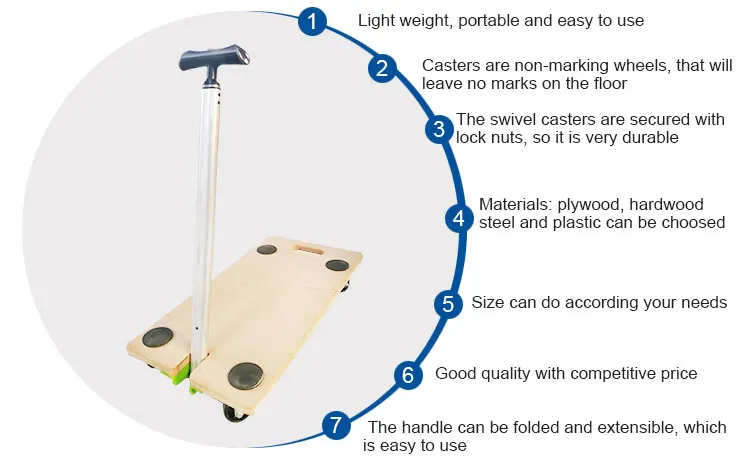 1 Light weight, portable and easy to use

2 Casters are non-marking wheels, that will leave no marks on the floor

3 The swivel casters are secured with lock nuts, so it is very durable

4 Materials: plywood, hardwood steel and plastic can be choosed

5 Size can do according your needs

6 Good quality with competitive price

7 The handle can be folded and extensible, which is easy to use