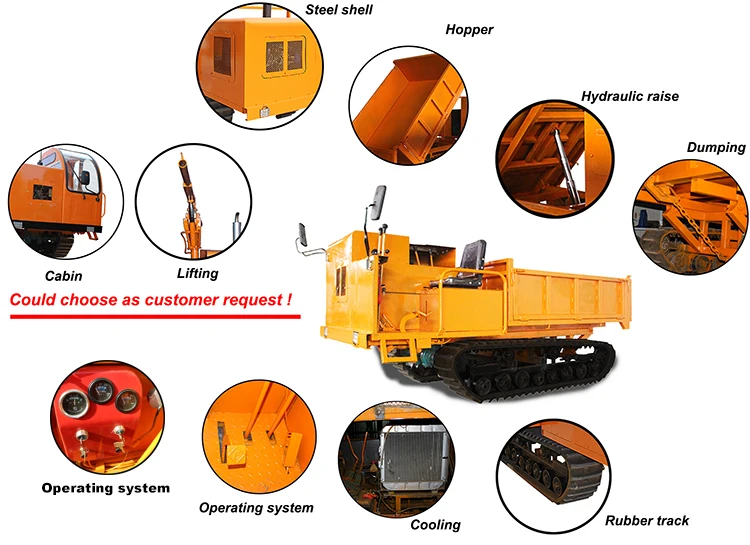 Steel shell

Hopper

Hydraulic raise

Dumping

Cabin

Lifting

Could choose as customer request !

Operating system

Operating system

Cooling

Rubber track