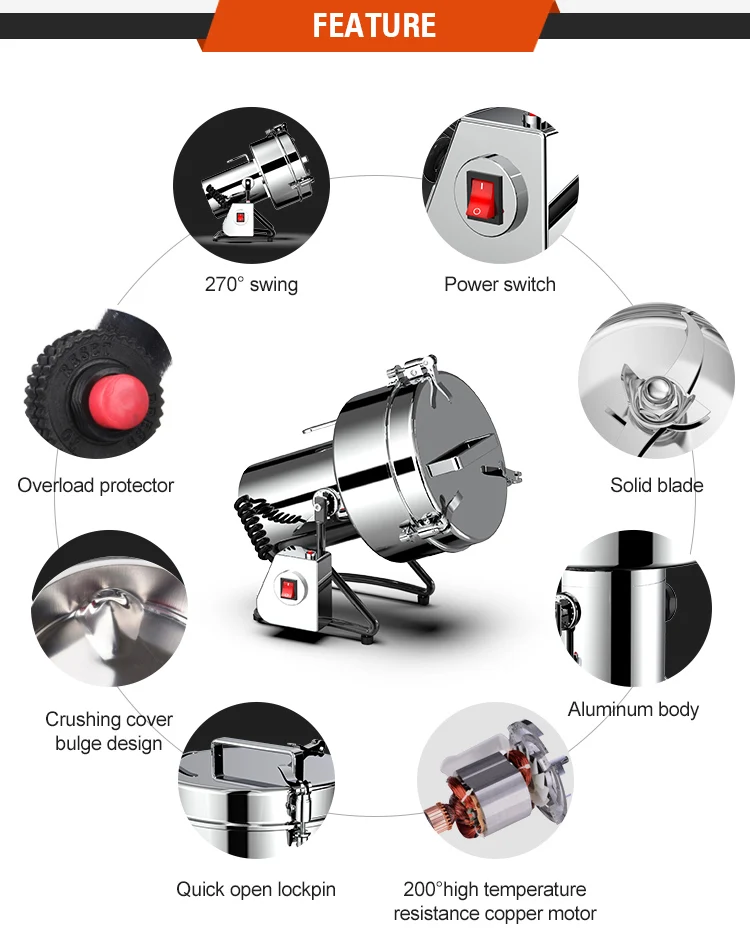 FEATURE

270° swing

Power switch

Overload protector

Solid blade

Crushing cover bulge design

Aluminum body

Quick open lockpin

200°high temperature resistance copper motor