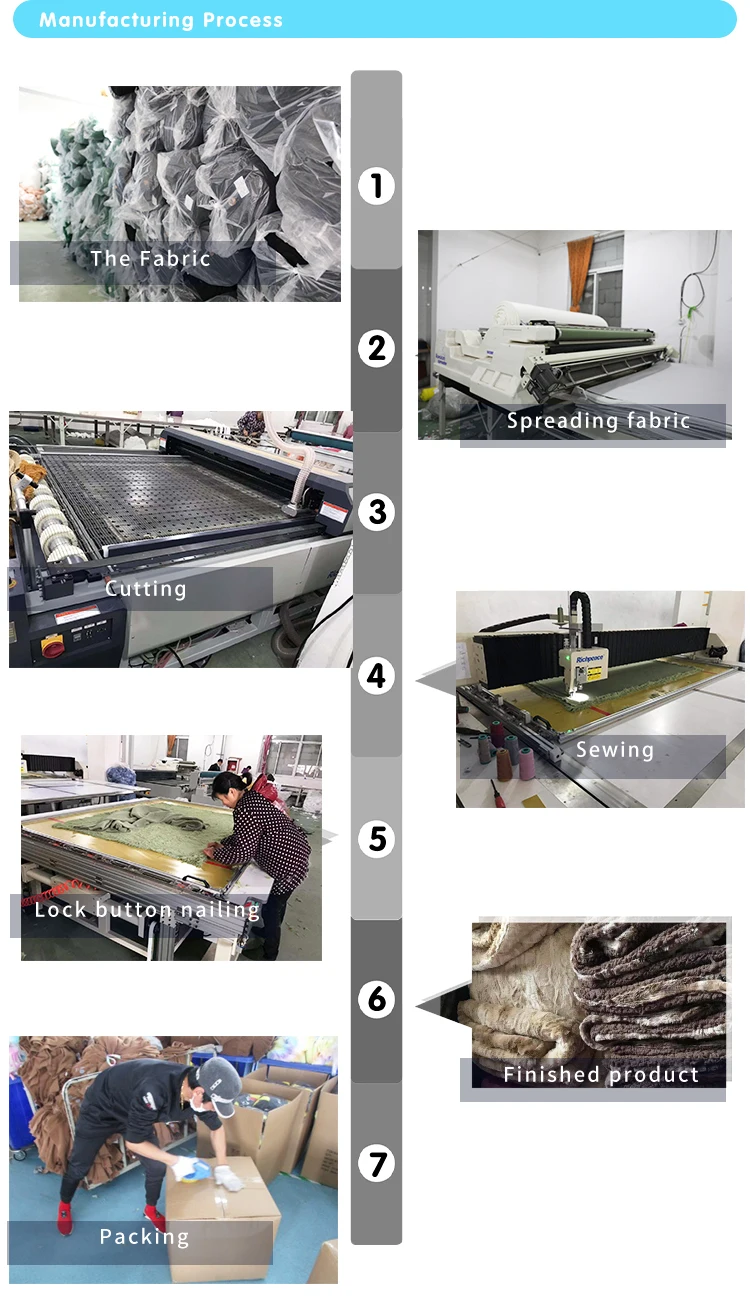 Manufacturing Process

1

The Fabric

2

Spreading fabric

3

Cutting

4

Richpeace

Sewing

5

Lock button nailing

6

Finished product

7

Packing