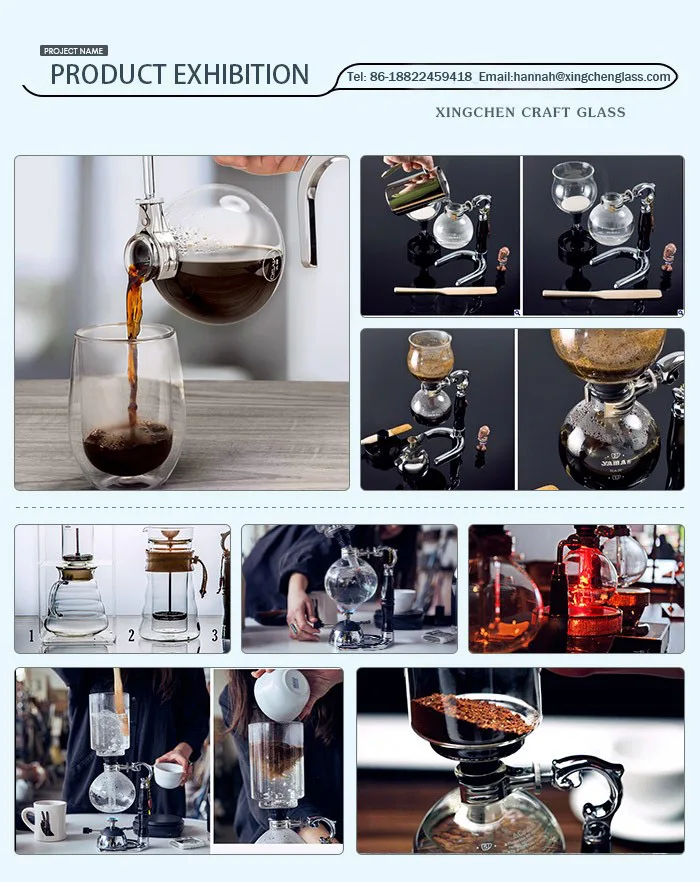 PROJECT NAME
PRODUCT EXHIBITION

Tel: 86-18822459418 Email:hannah@xingchenglass.com

XINGCHEN CRAFT GLASS

YAMA

1 2 3