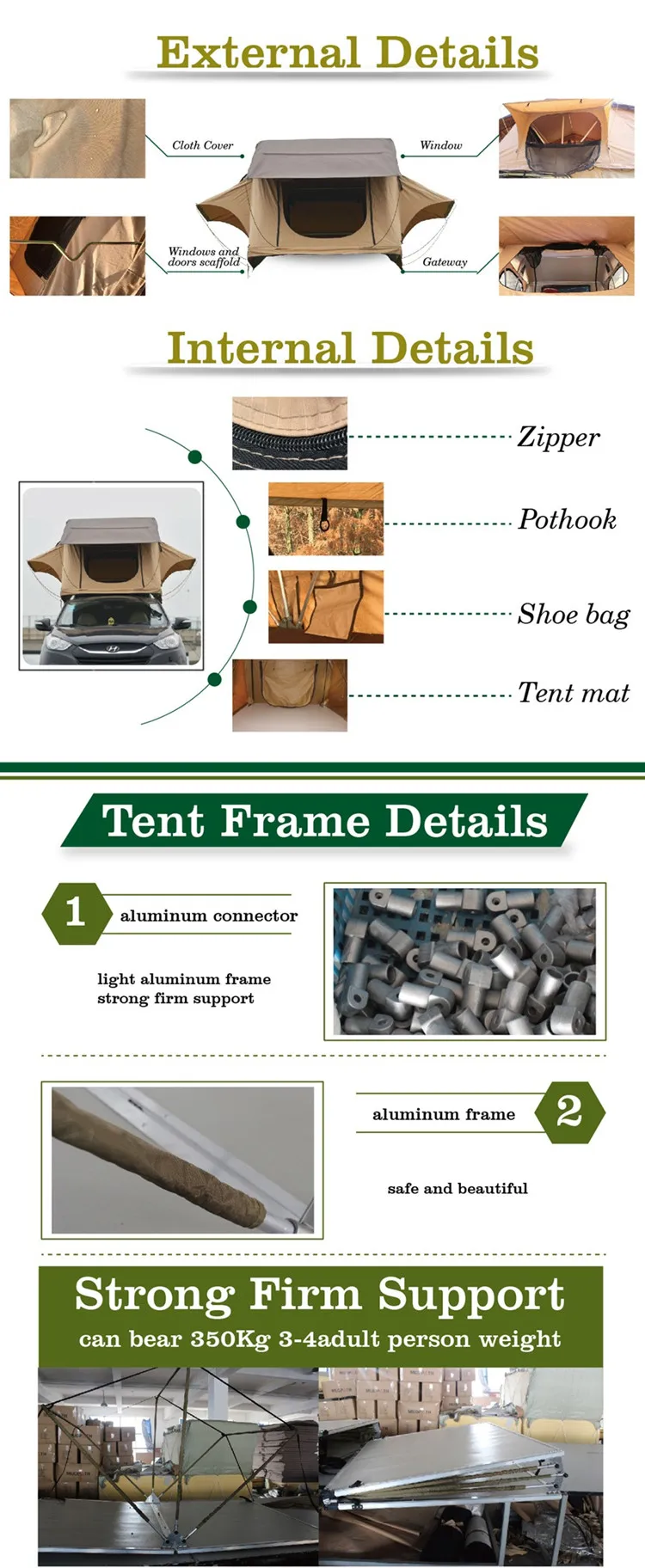 External Details

Cloth Cover

Window

Windows and doors scaffold

Gateway

Internal Details

Zipper

Pothook

Shoe bag

Tent mat

Tent Frame Details

1

aluminum connector

light aluminum frame
strong firm support

aluminum frame

2

safe and beautiful

Strong Firm Support

can bear 350Kg 3-4adult person weight