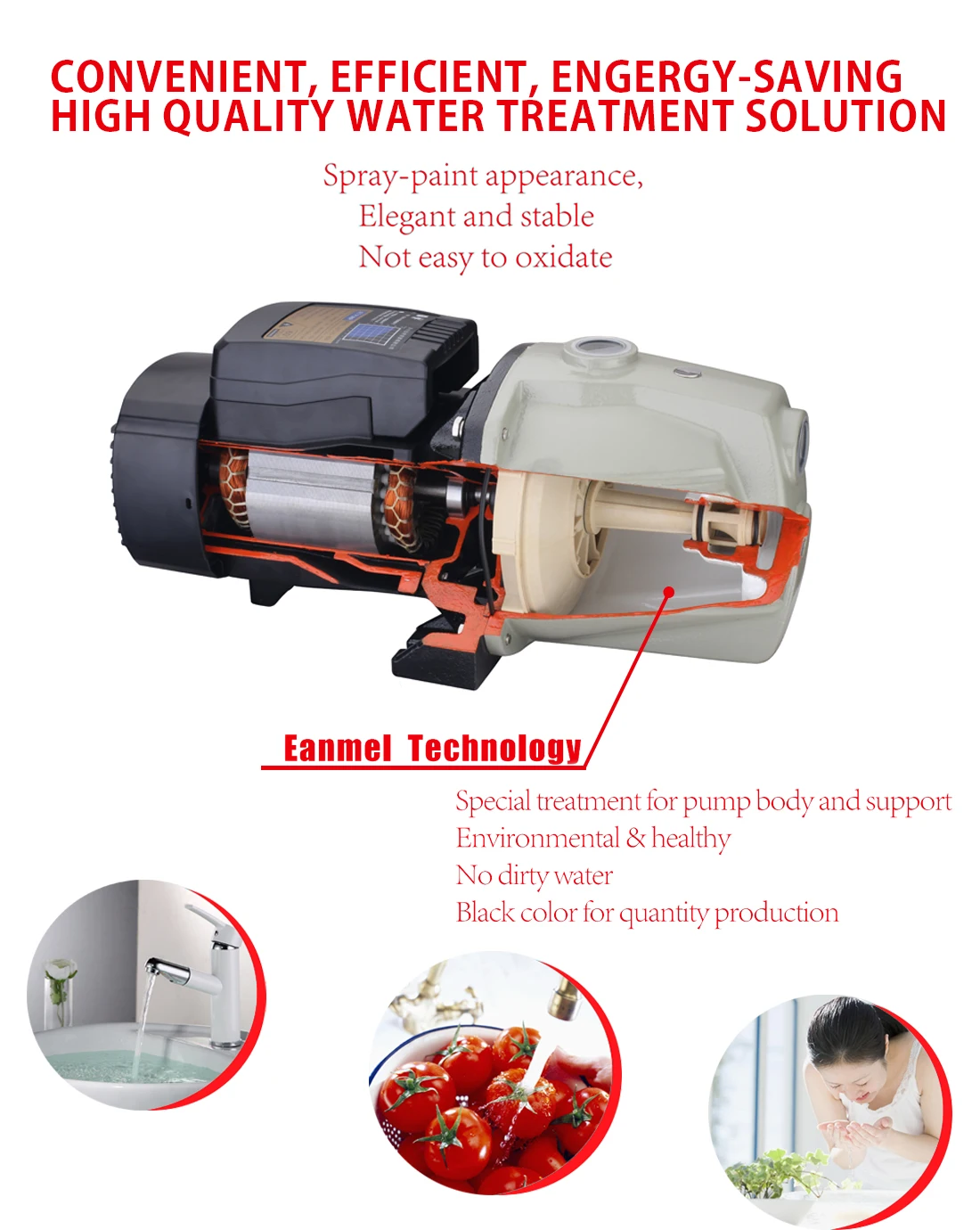 CONVENIENT, EFFICIENT, ENGERGY-SAVING
HIGH QUALITY WATER TREATMENT SOLUTION

Spray-paint appearance,
Elegant and stable
Not easy to oxidate

Eanmel Technology

Special treatment for pump body and support
Environmental & healthy
No dirty water
Black color for quantity production