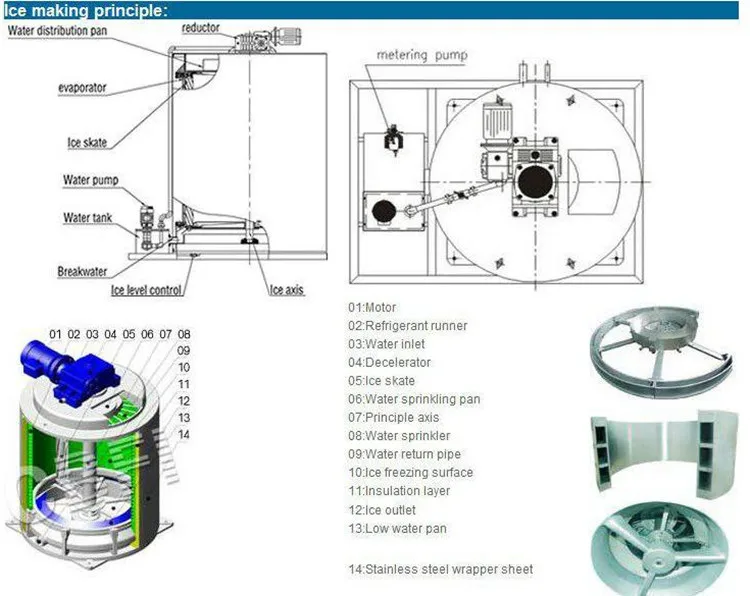 Ice making principle:

Water distribution pan
reductor
evaporator
Ice skate
Water pump
Water tank
Breakwater
Ice level control
Ice axis

metering pump

01 02 03 04 05 06 07 08
09
10
11
12
13
14

01:Motor
02:Refrigerant runner
03:Water inlet
04:Decelerator
05:Ice skate
06:Water sprinkling pan
07:Principle axis
08:Water sprinkler
09:Water return pipe
10:Ice freezing surface
11:Insulation layer
12:Ice outlet
13:Low water pan

14:Stainless steel wrapper sheet