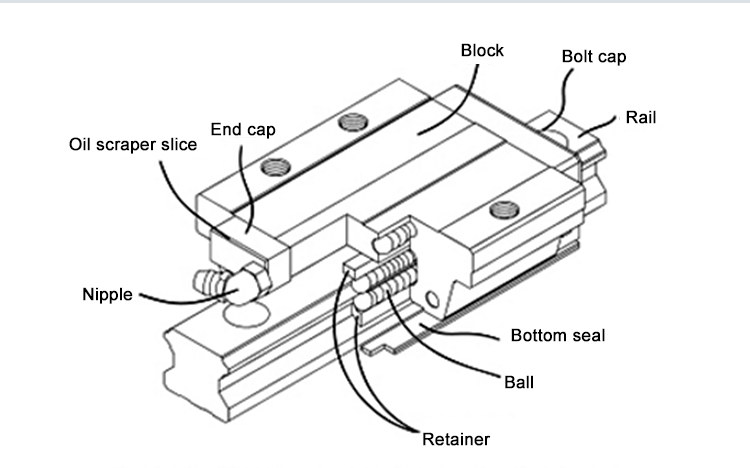 Block
Bolt cap
Rail
End cap
Oil scraper slice
Nipple
Bottom seal
Ball
Retainer