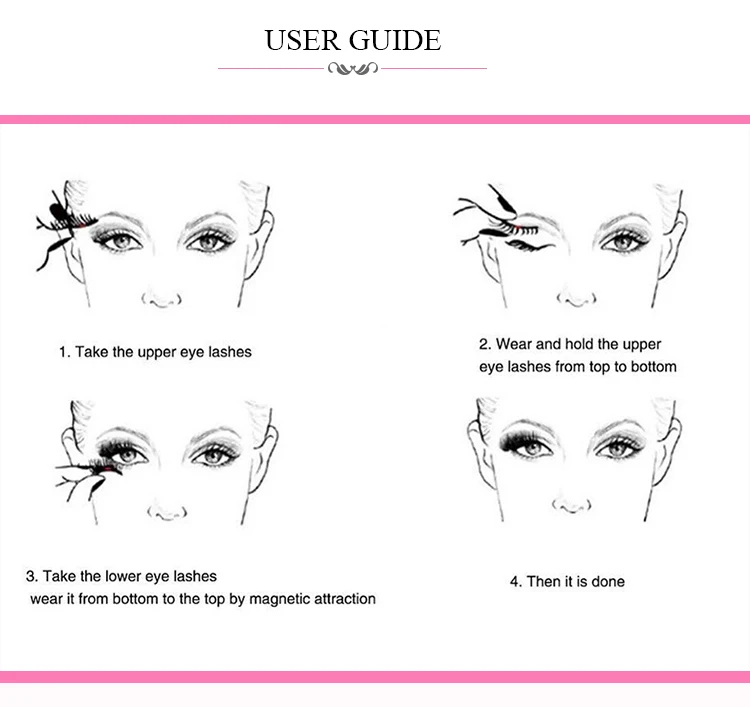 USER GUIDE

1. Take the upper eye lashes

2. Wear and hold the upper eye lashes from top to bottom

3. Take the lower eye lashes wear it from bottom to the top by magnetic attraction

4. Then it is done