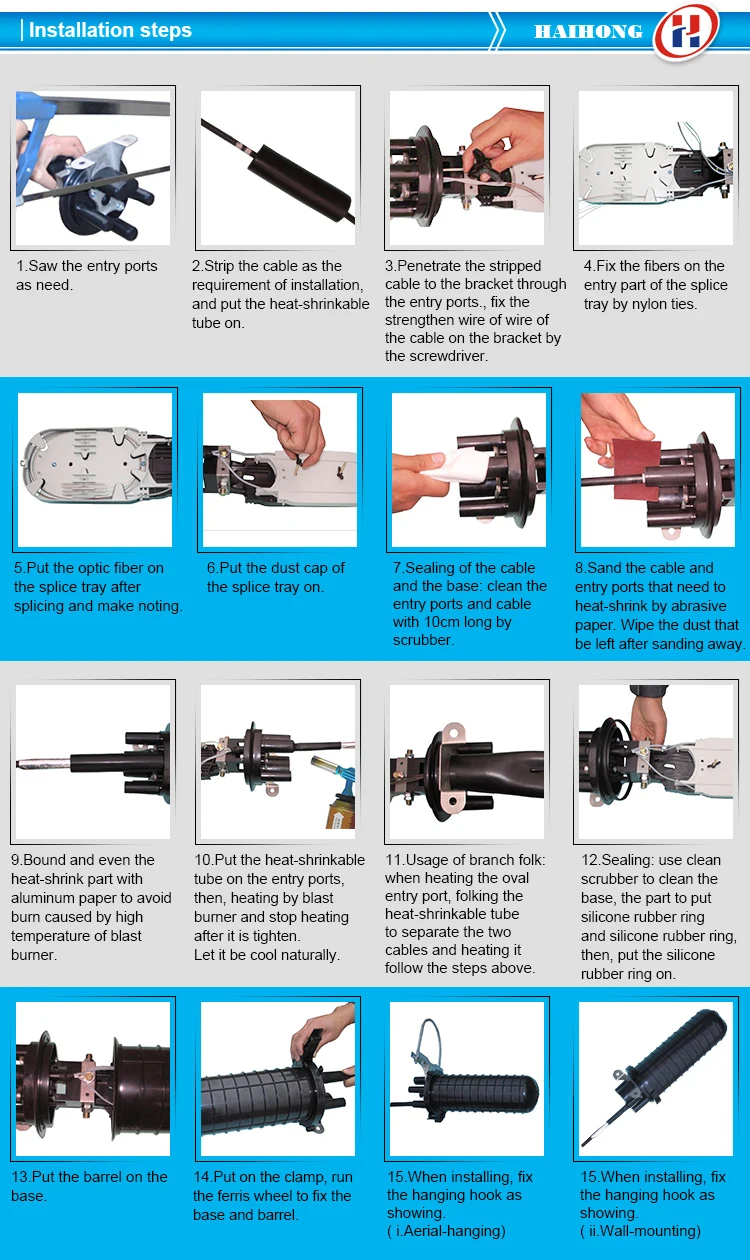 Installation steps

HAIHONG

1.Saw the entry ports as need.

2.Strip the cable as the requirement of installation, and put the heat-shrinkable tube on.

3.Penetrate the stripped cable to the bracket through the entry ports., fix the strengthen wire of wire of the cable on the bracket by the screwdriver.

4.Fix the fibers on the entry part of the splice tray by nylon ties.

5.Put the optic fiber on the splice tray after splicing and make noting.

6.Put the dust cap of the splice tray on.

7.Sealing of the cable and the base: clean the entry ports and cable with 10cm long by scrubber.

8.Sand the cable and entry ports that need to heat-shrink by abrasive paper. Wipe the dust that be left after sanding away.

9.Bound and even the heat-shrink part with aluminum paper to avoid burn caused by high temperature of blast burner.

10.Put the heat-shrinkable tube on the entry ports, then, heating by blast burner and stop heating after it is tighten.
Let it be cool naturally.

11.Usage of branch folk: when heating the oval entry port, folking the heat-shrinkable tube to separate the two cables and heating it follow the steps above.

12.Sealing: use clean scrubber to clean the base, the part to put silicone rubber ring and silicone rubber ring, then, put the silicone rubber ring on.

13.Put the barrel on the base.

14.Put on the clamp, run the ferris wheel to fix the base and barrel.

15.When installing, fix the hanging hook as showing.
( i.Aerial-hanging)

15.When installing, fix the hanging hook as showing.
( ii.Wall-mounting)