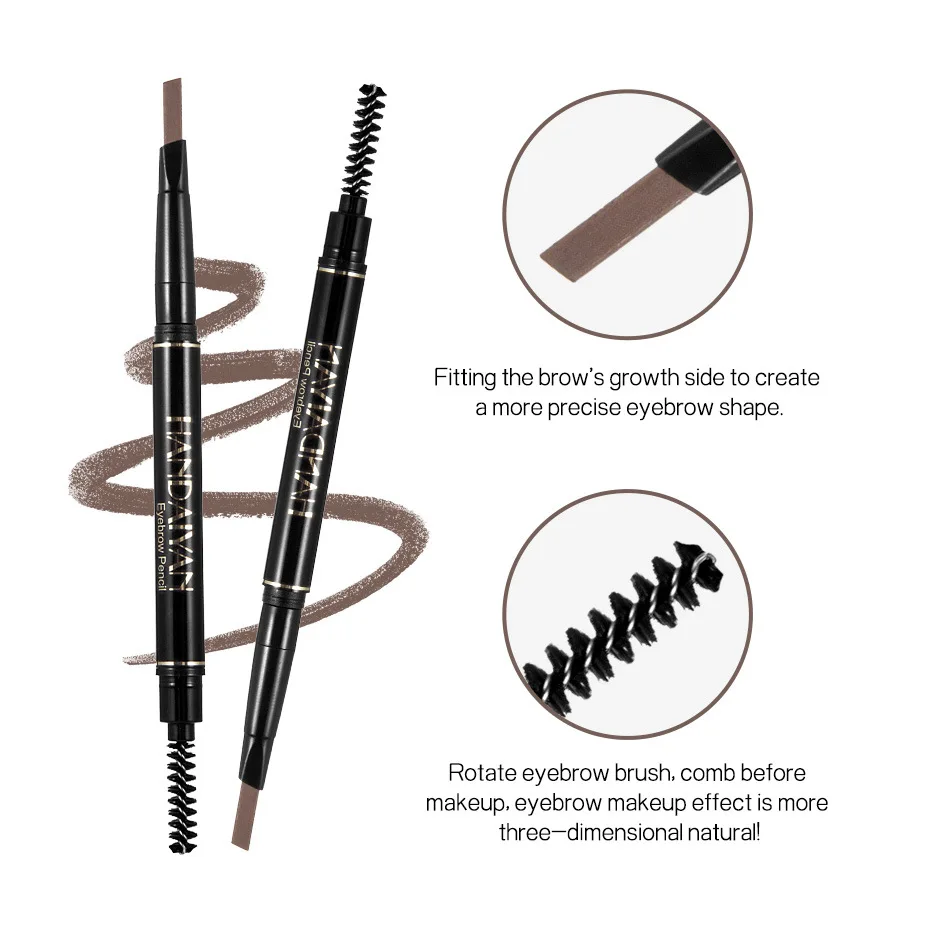 HANDAIYAN
Eyebrow Pencil

HANDAIYAN
Eyebrow Pencil

Fitting the brow's growth side to create a more precise eyebrow shape.

Rotate eyebrow brush, comb before makeup, eyebrow makeup effect is more three—dimensional natural!