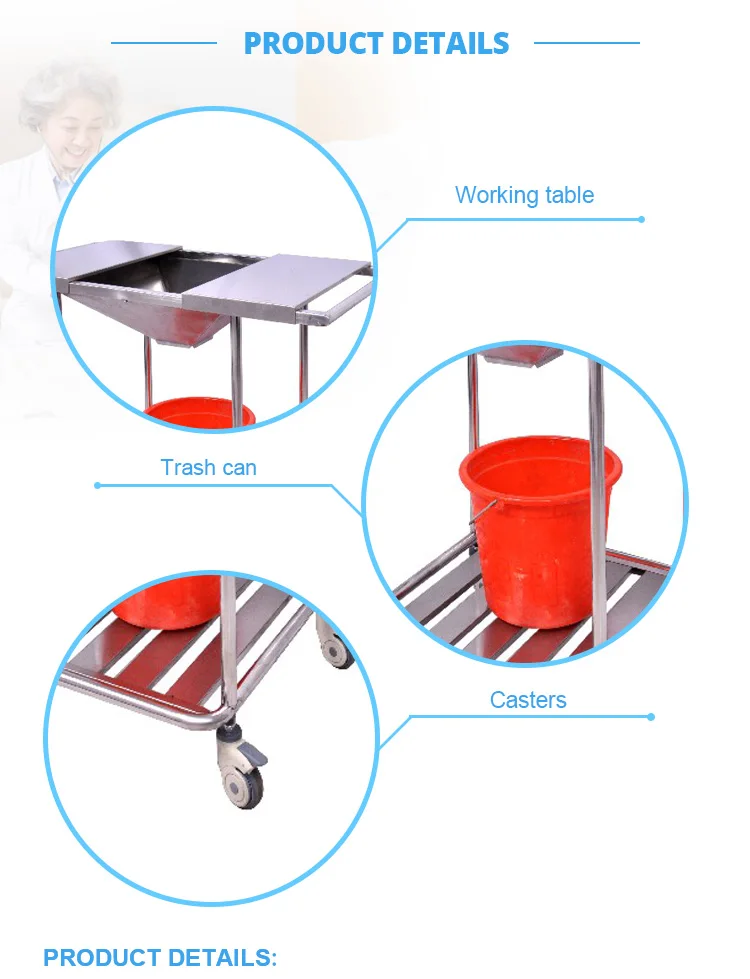 PRODUCT DETAILS

Working table

Trash can

Casters

PRODUCT DETAILS: