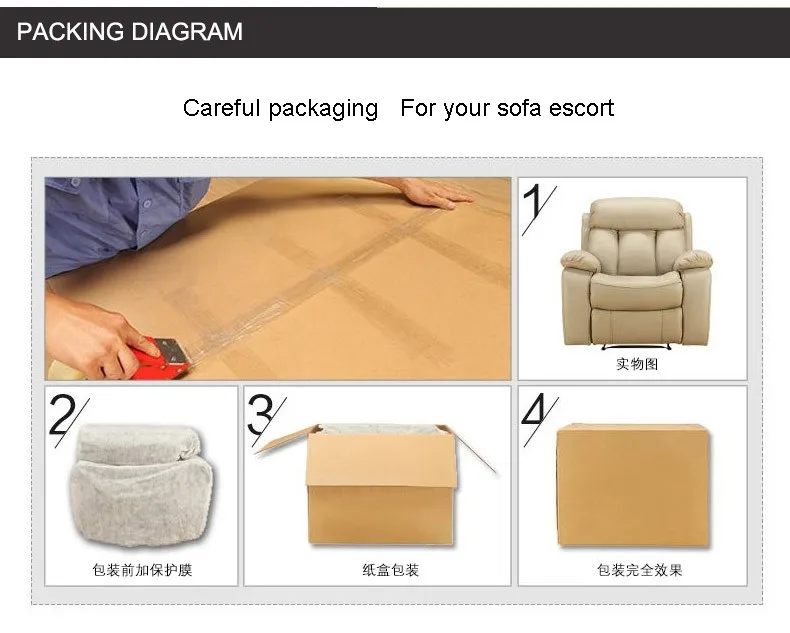 PACKING DIAGRAM

Careful packaging For your sofa escort

1

实物图

2

包装前加保护膜

3

纸盒包装

4

包装完全效果