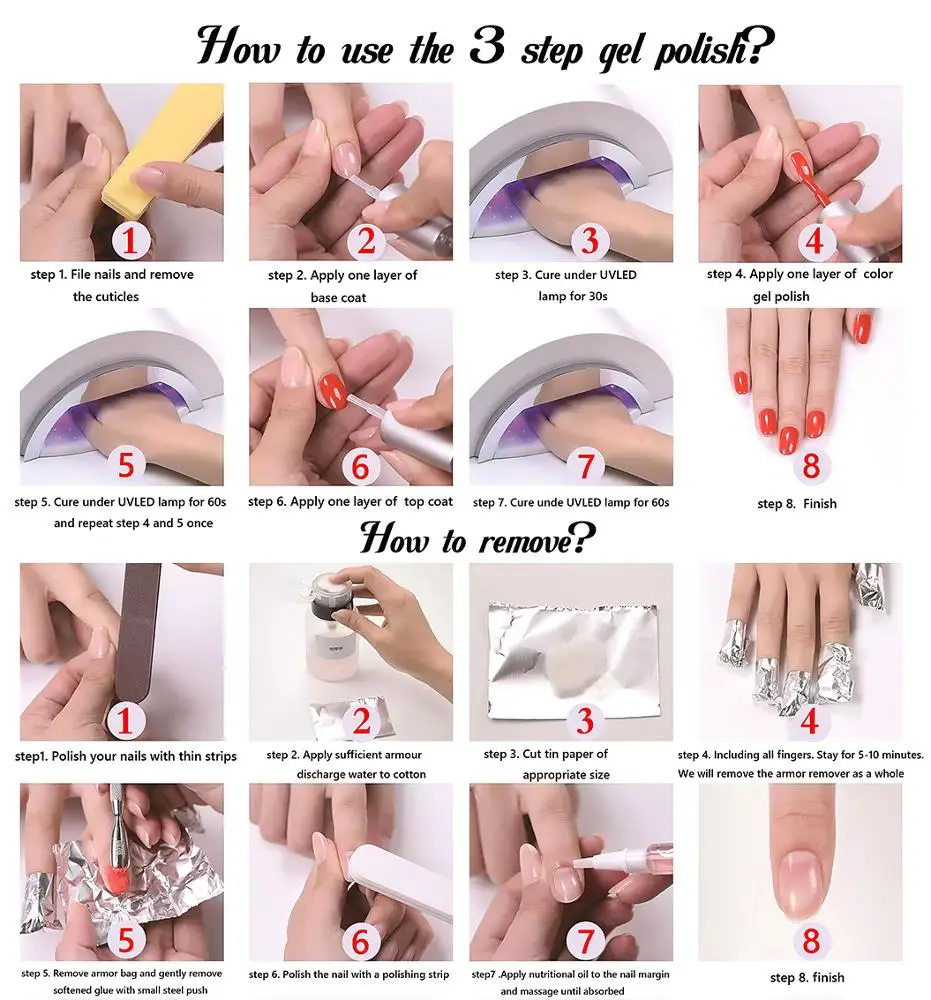 How to use the 3 step gel polish?

1
step 1. File nails and remove the cuticles

2
step 2. Apply one layer of base coat

3
step 3. Cure under UVLED lamp for 30s

4
step 4. Apply one layer of color gel polish

5
step 5. Cure under UVLED lamp for 60s and repeat step 4 and 5 once

6
step 6. Apply one layer of top coat

7
step 7. Cure unde UVLED lamp for 60s

8
step 8. Finish

How to remove?

1
step1. Polish your nails with thin strips

2
step 2. Apply sufficient armour discharge water to cotton

3
step 3. Cut tin paper of appropriate size

4
step 4. Including all fingers. Stay for 5-10 minutes. We will remove the armor remover as a whole

5
step 5. Remove armor bag and gently remove softened glue with small steel push

6
step 6. Polish the nail with a polishing strip

7
step7 .Apply nutritional oil to the nail margin and massage until absorbed

8
step 8. finish