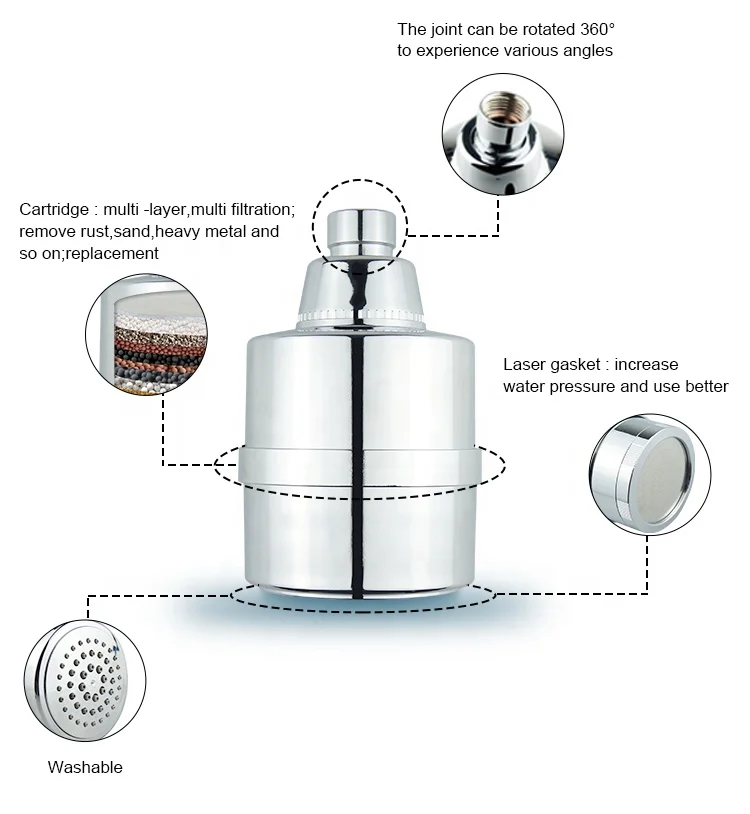 The joint can be rotated 360°
to experience various angles

Cartridge : multi -layer,multi filtration; remove rust,sand,heavy metal and so on;replacement

Laser gasket : increase water pressure and use better

Washable