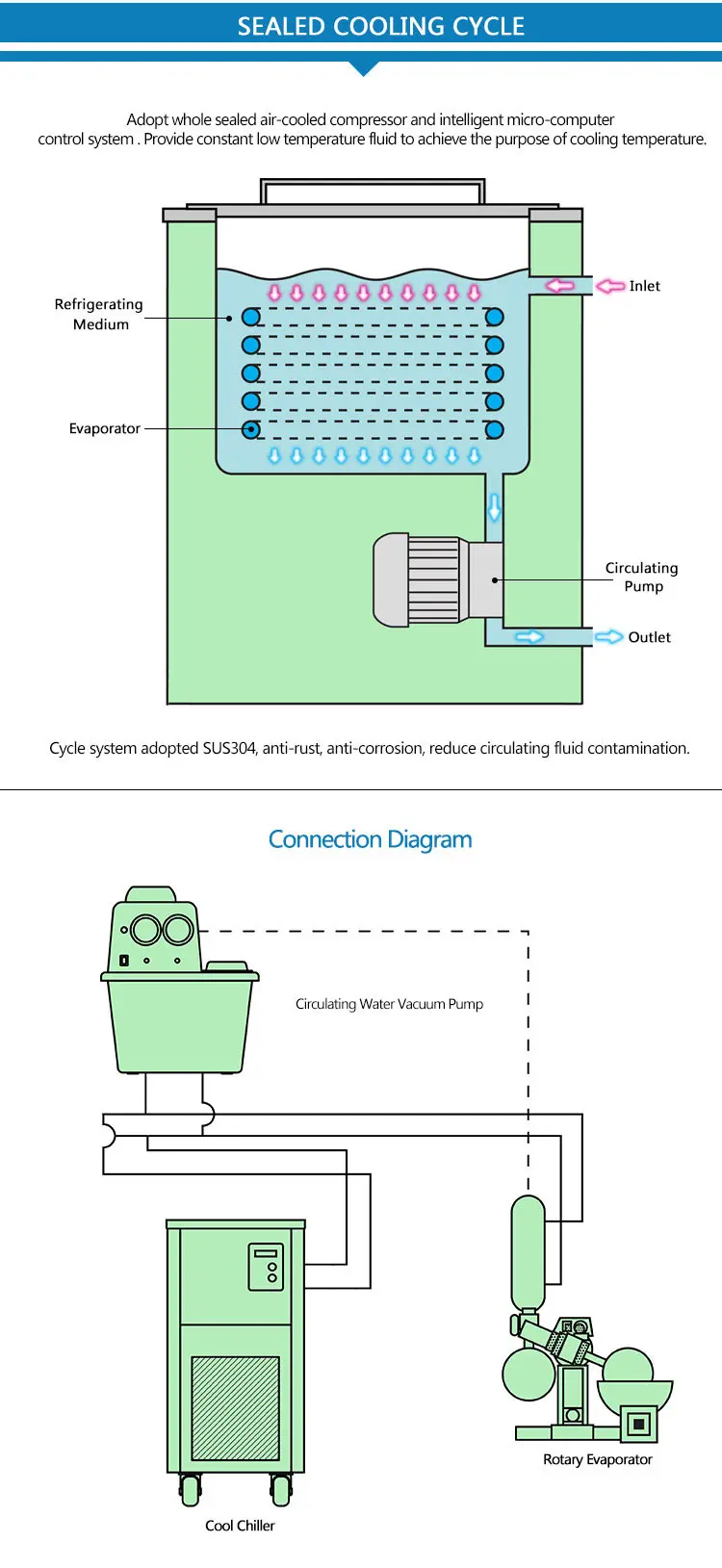 SEALED COOLING CYCLE

Adopt whole sealed air-cooled compressor and intelligent micro-computer control system . Provide constant low temperature fluid to achieve the purpose of cooling temperature.

Refrigerating Medium

Evaporator

Inlet

Circulating Pump

Outlet

Cycle system adopted SUS304, anti-rust, anti-corrosion, reduce circulating fluid contamination.

Connection Diagram

Circulating Water Vacuum Pump

Cool Chiller

Rotary Evaporator