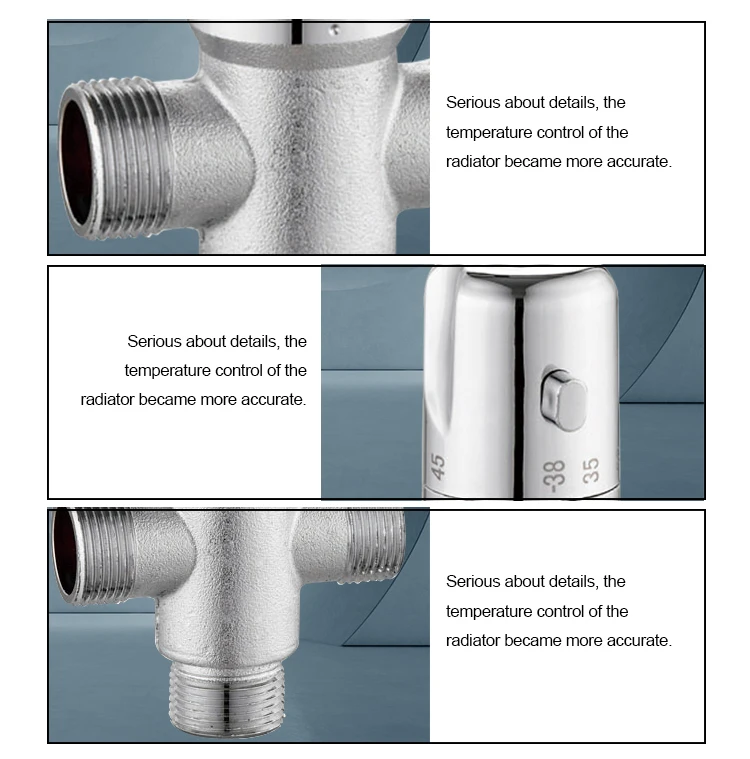 Serious about details, the temperature control of the radiator became more accurate.

Serious about details, the temperature control of the radiator became more accurate.

45

-38

35

Serious about details, the temperature control of the radiator became more accurate.