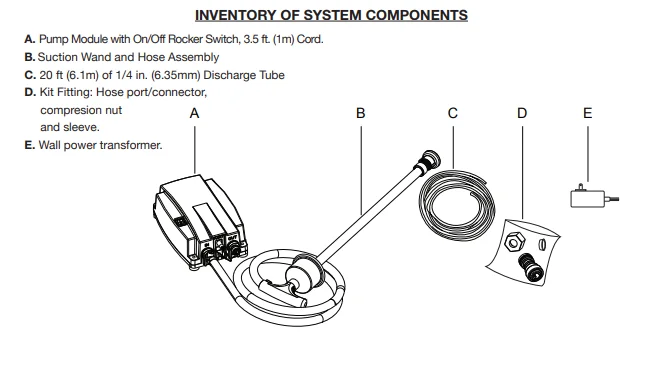 INVENTORY OF SYSTEM COMPONENTS

A. Pump Module with On/Off Rocker Switch, 3.5 ft. (1m) Cord.
B. Suction Wand and Hose Assembly
C. 20 ft (6.1m) of 1/4 in. (6.35mm) Discharge Tube
D. Kit Fitting: Hose port/connector, compresion nut and sleeve.
E. Wall power transformer.

A
B
C
D
E