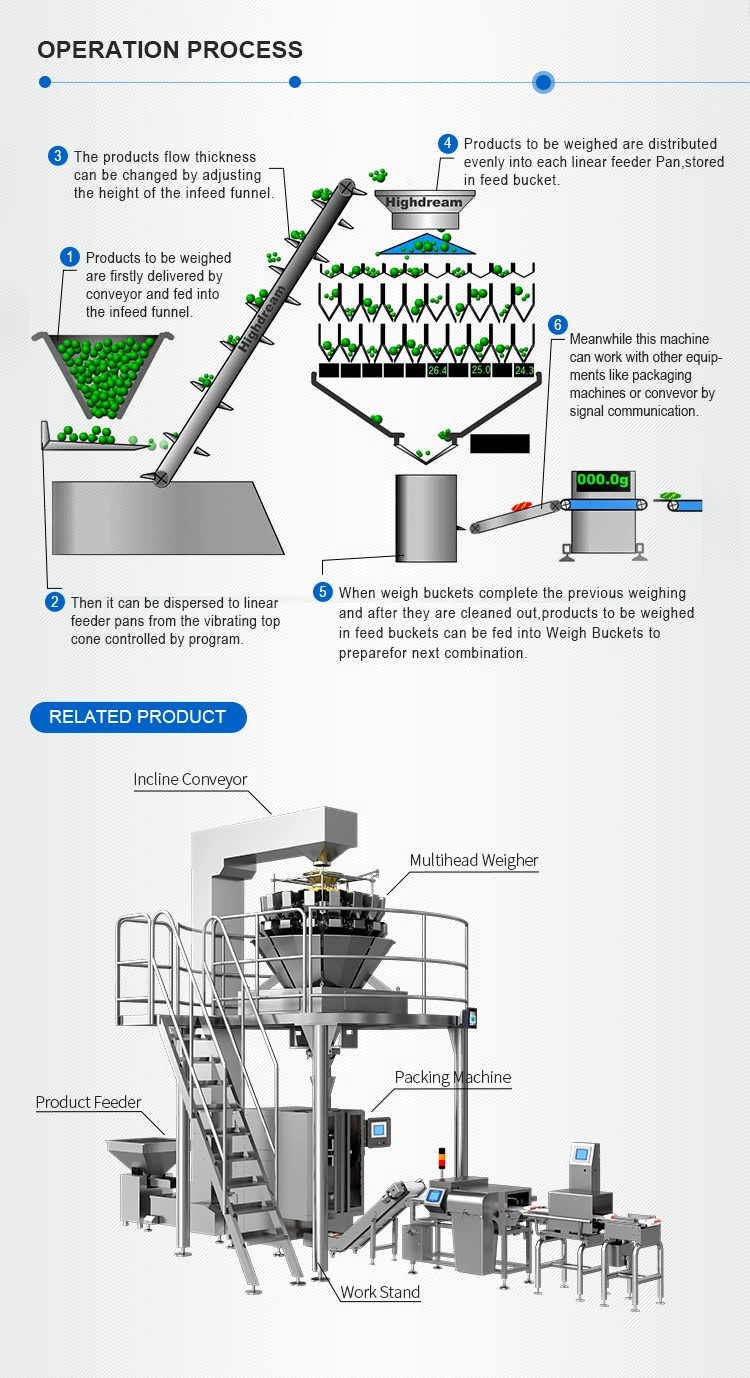 OPERATION PROCESS

3 The products flow thickness can be changed by adjusting the height of the infeed funnel.

4 Products to be weighed are distributed evenly into each linear feeder Pan,stored in feed bucket.

Highdream

1 Products to be weighed are firstly delivered by conveyor and fed into the infeed funnel.

Highdream

26.4 25.0 24.3

6 Meanwhile this machine can work with other equipments like packaging machines or convevor by signal communication.

000.0g

2 Then it can be dispersed to linear feeder pans from the vibrating top cone controlled by program.

5 When weigh buckets complete the previous weighing and after they are cleaned out,products to be weighed in feed buckets can be fed into Weigh Buckets to preparefor next combination.

RELATED PRODUCT

Incline Conveyor

Multihead Weigher

Packing Machine

Product Feeder

Work Stand