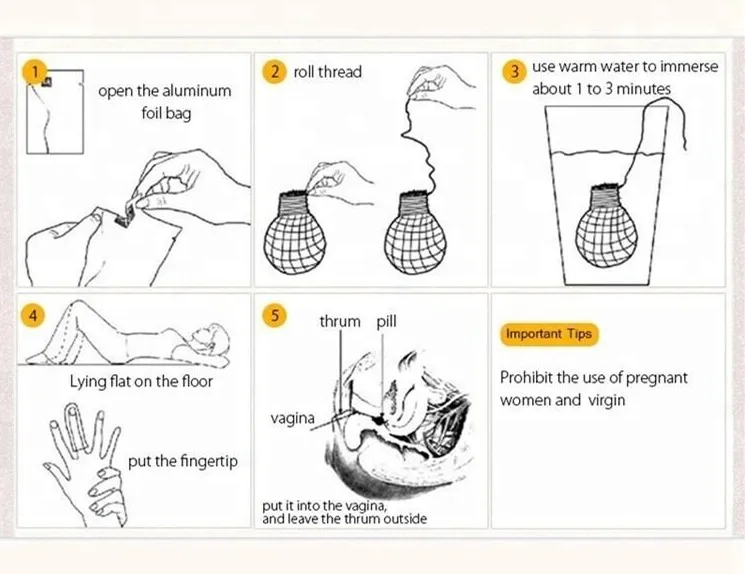 1 open the aluminum foil bag

2 roll thread

3 use warm water to immerse about 1 to 3 minutes

4 Lying flat on the floor

put the fingertip

5 thrum pill

vagina

put it into the vagina, and leave the thrum outside

Important Tips

Prohibit the use of pregnant women and virgin