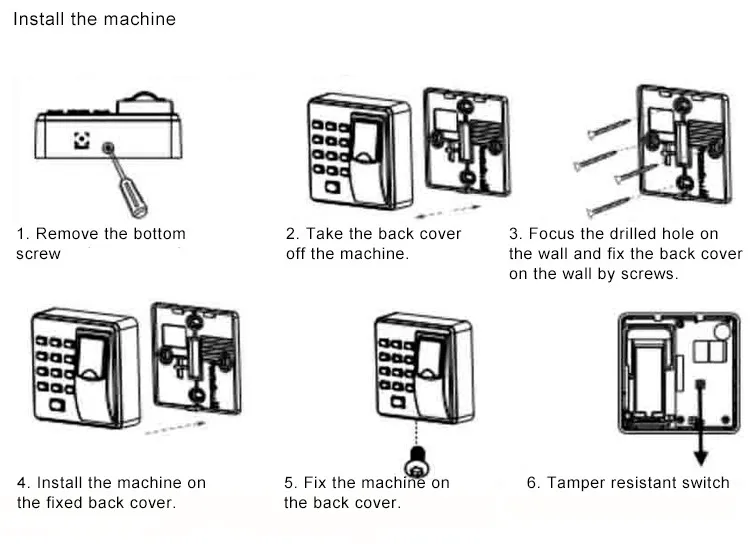 Install the machine

1. Remove the bottom screw

2. Take the back cover off the machine.

3. Focus the drilled hole on the wall and fix the back cover on the wall by screws.

4. Install the machine on the fixed back cover.

5. Fix the machine on the back cover.

6. Tamper resistant switch