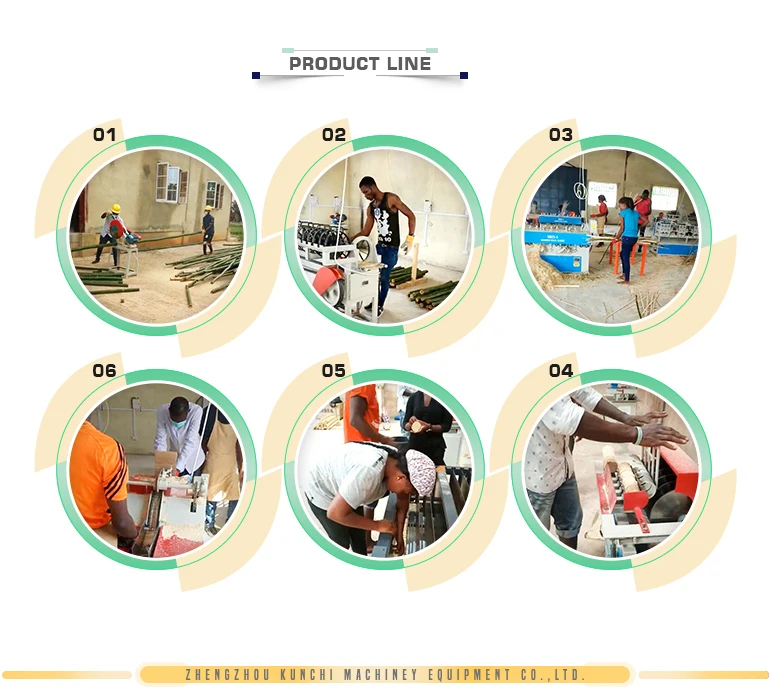 PRODUCT LINE

01

02

03

06

05

04

ZHENGZHOU KUNCHI MACHINEY EQUIPMENT CO.,LTD.