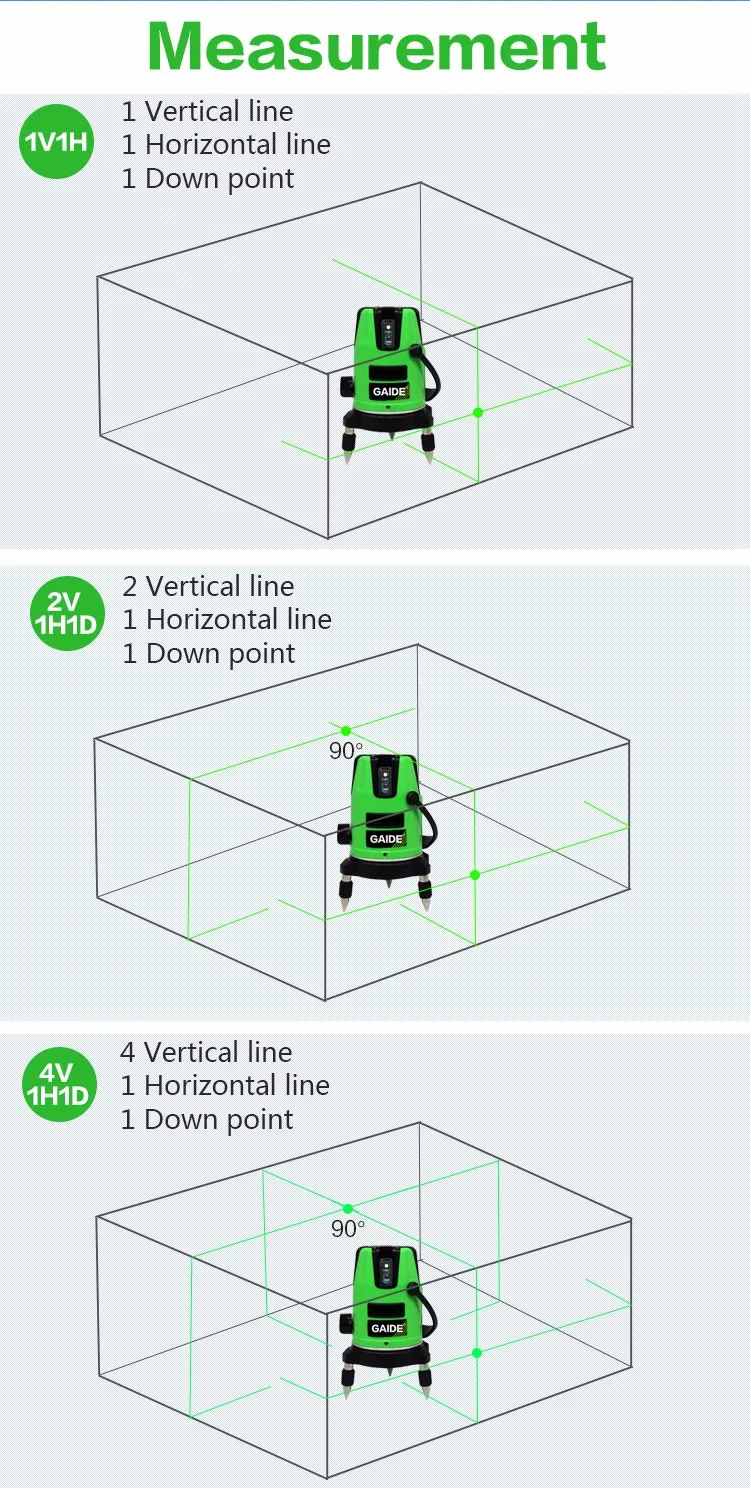 Measurement

1V1H
1 Vertical line
1 Horizontal line
1 Down point

GAIDE

2V 1H1D
2 Vertical line
1 Horizontal line
1 Down point

90°

GAIDE

4V 1H1D
4 Vertical line
1 Horizontal line
1 Down point

90°

GAIDE