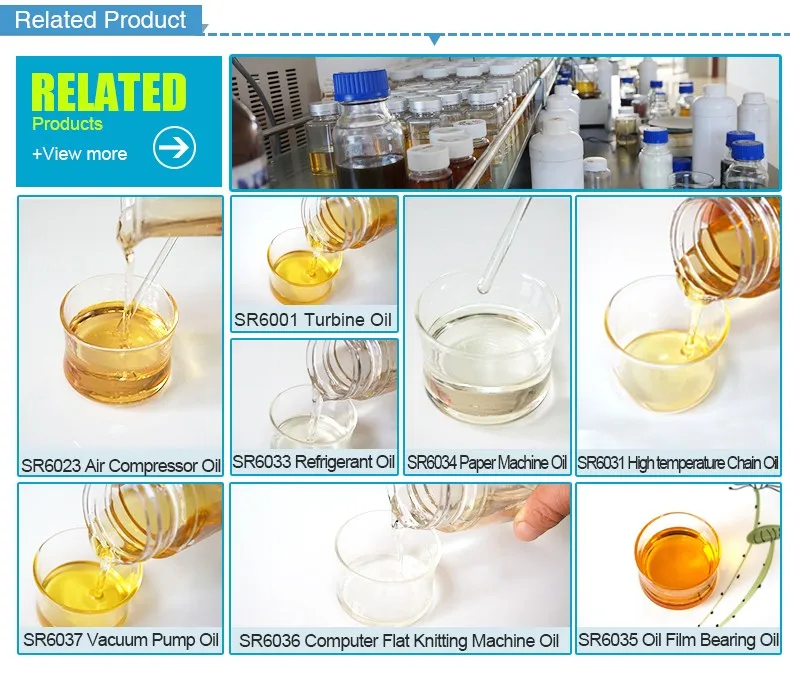 Related Product

RELATED
Products
+View more

SR6023 Air Compressor Oil

SR6001 Turbine Oil

SR6033 Refrigerant Oil

SR6034 Paper Machine Oil

SR6031 High temperature Chain Oil

SR6037 Vacuum Pump Oil

SR6036 Computer Flat Knitting Machine Oil

SR6035 Oil Film Bearing Oil