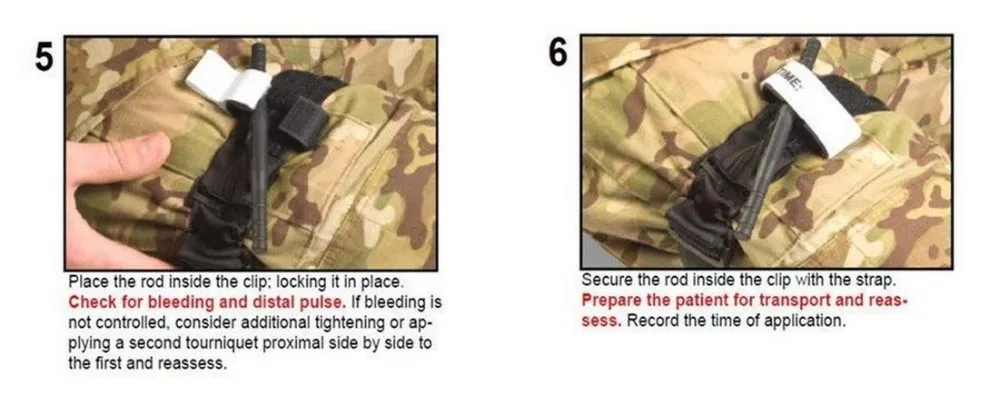 5

Place the rod inside the clip; locking it in place. Check for bleeding and distal pulse. If bleeding is not controlled, consider additional tightening or applying a second tourniquet proximal side by side to the first and reassess.

6

TIME:

Secure the rod inside the clip with the strap. Prepare the patient for transport and reassess. Record the time of application.