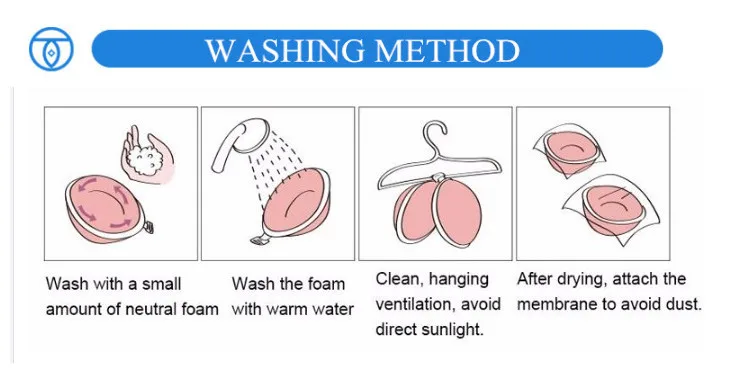 WASHING METHOD

Wash with a small amount of neutral foam

Wash the foam with warm water

Clean, hanging ventilation, avoid direct sunlight.

After drying, attach the membrane to avoid dust.