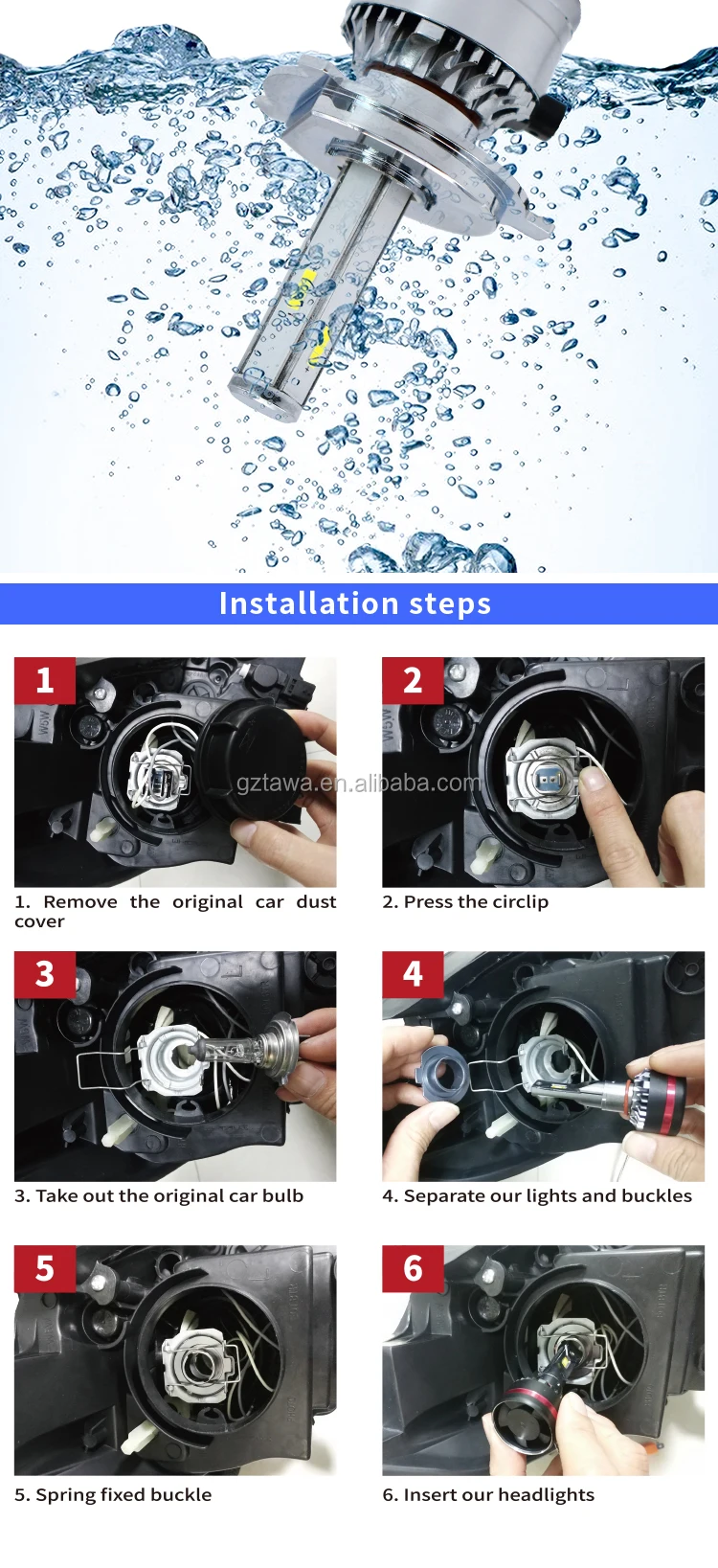 Installation steps

1

gztawa.en.alibaba.com

1. Remove the original car dust cover

2

2. Press the circlip

3

3. Take out the original car bulb

4

4. Separate our lights and buckles

5

5. Spring fixed buckle

6

6. Insert our headlights