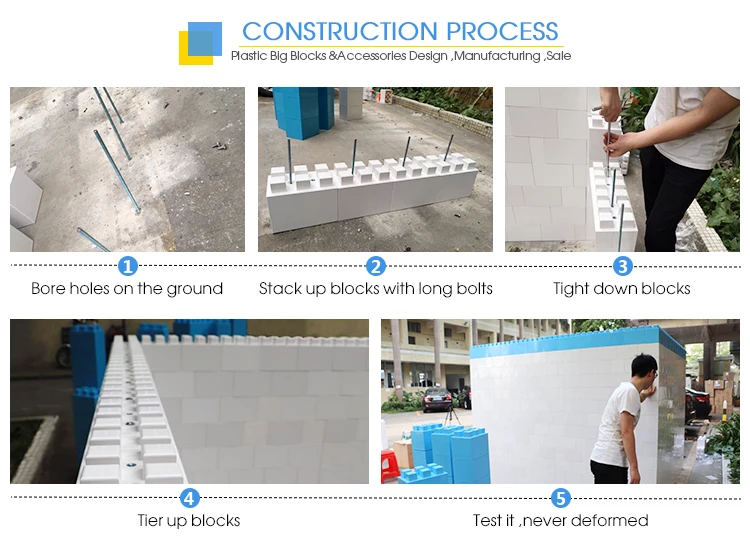 CONSTRUCTION PROCESS
Plastic Big Blocks &Accessories Design ,Manufacturing ,Sale

1
Bore holes on the ground

2
Stack up blocks with long bolts

3
Tight down blocks

4
Tier up blocks

5
Test it ,never deformed