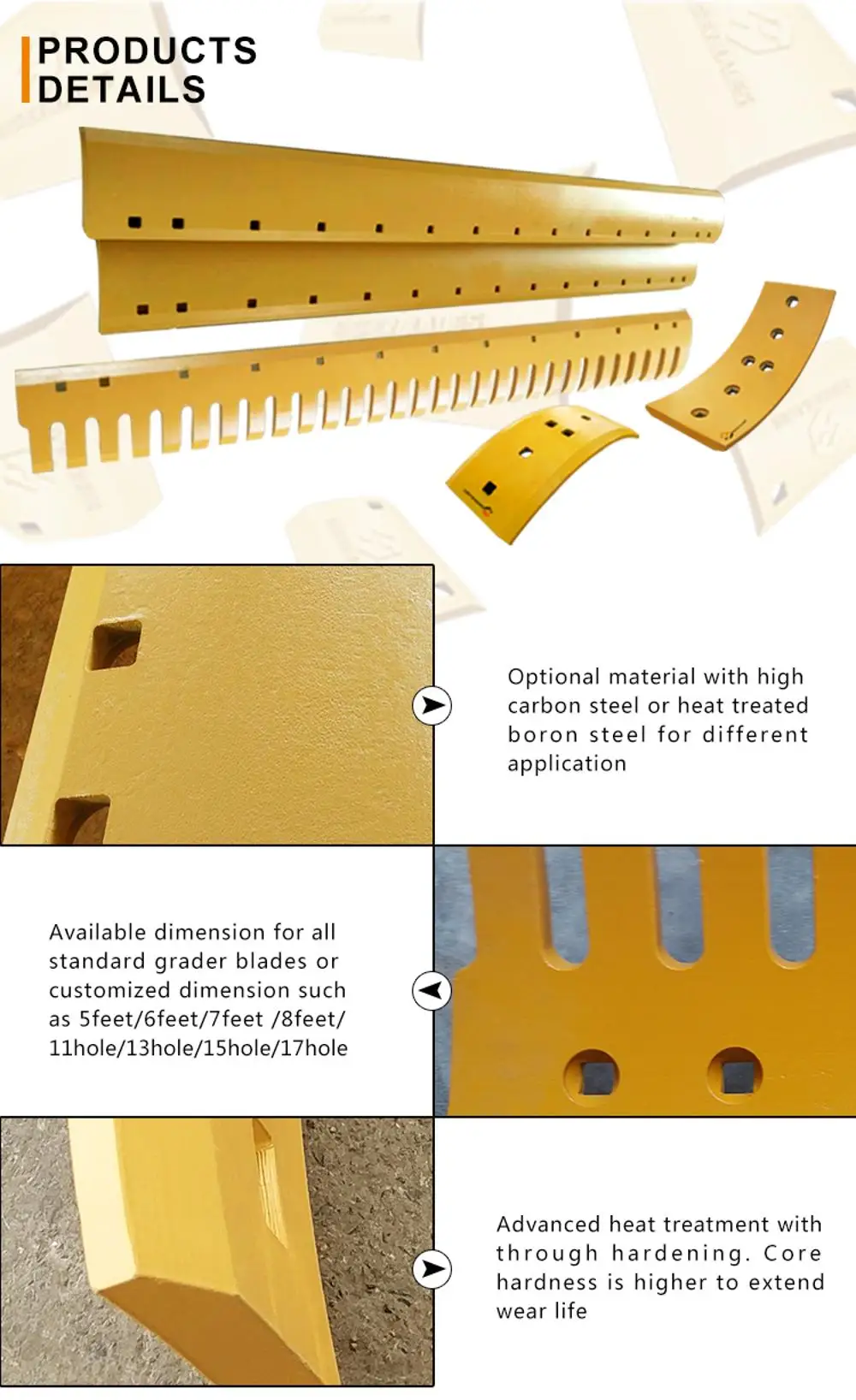 PRODUCTS
DETAILS

Optional material with high carbon steel or heat treated boron steel for different application

Available dimension for all standard grader blades or customized dimension such as 5feet/6feet/7feet /8feet/ 11hole/13hole/15hole/17hole

Advanced heat treatment with through hardening. Core hardness is higher to extend wear life