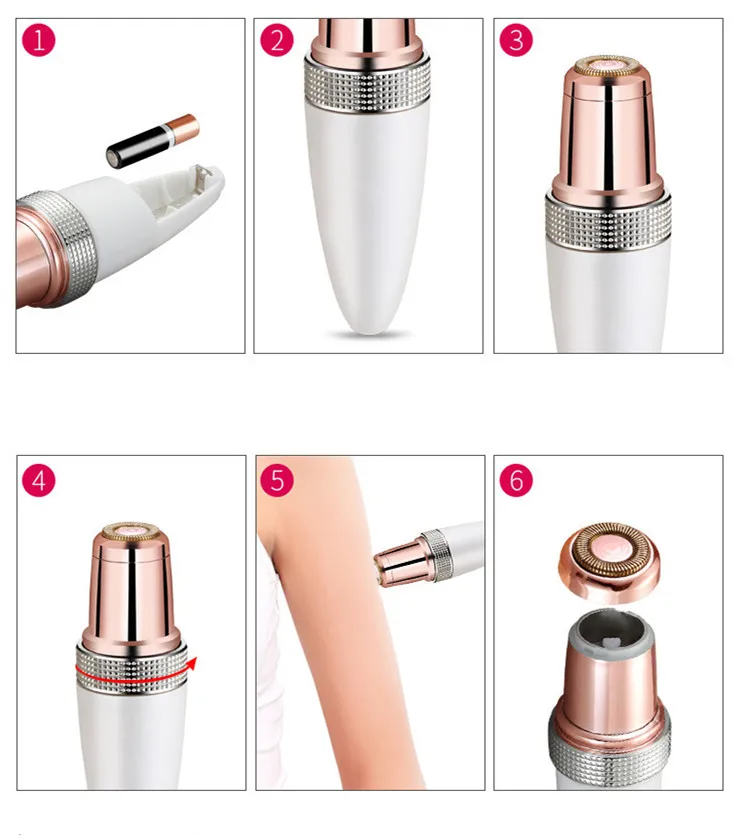 1

2

3

4

5

6