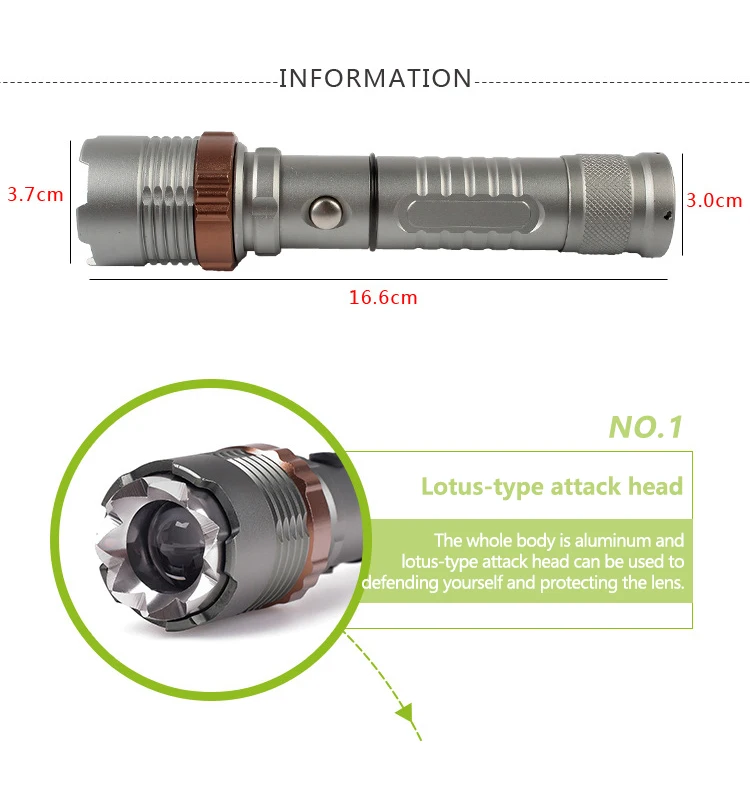 INFORMATION

3.7cm

3.0cm

16.6cm

NO.1

Lotus-type attack head

The whole body is aluminum and lotus-type attack head can be used to defending yourself and protecting the lens.