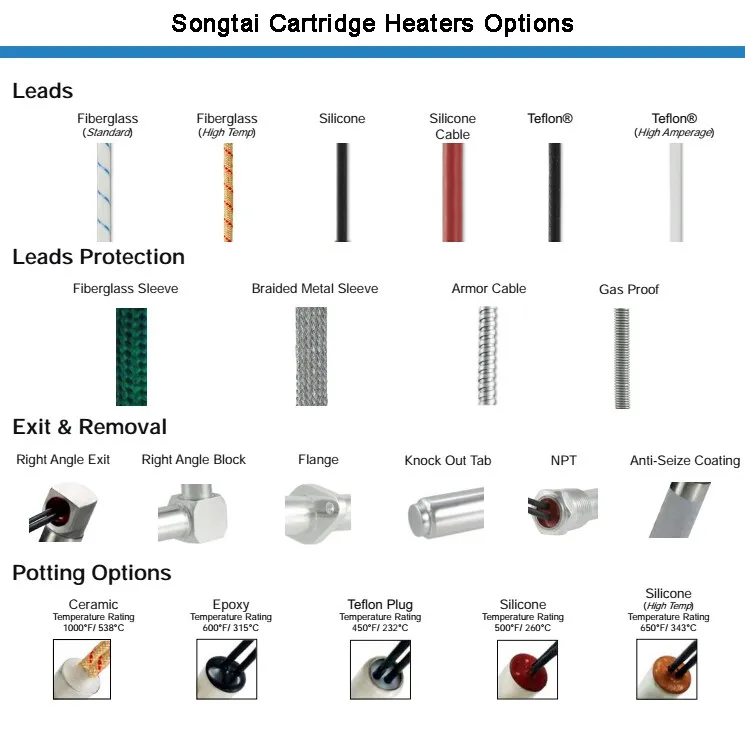 Songtai Cartridge Heaters Options

Leads

Fiberglass (Standard)

Fiberglass (High Temp)

Silicone

Silicone Cable

Teflon®

Teflon® (High Amperage)

Leads Protection

Fiberglass Sleeve

Braided Metal Sleeve

Armor Cable

Gas Proof

Exit & Removal

Right Angle Exit

Right Angle Block

Flange

Knock Out Tab

NPT

Anti-Seize Coating

Potting Options

Ceramic
Temperature Rating
1000°F/ 538°C

Epoxy
Temperature Rating
600°F/ 315°C

Teflon Plug
Temperature Rating
450°F/ 232°C

Silicone
Temperature Rating
500°F/ 260°C

Silicone
(High Temp)
Temperature Rating
650°F/ 343°C