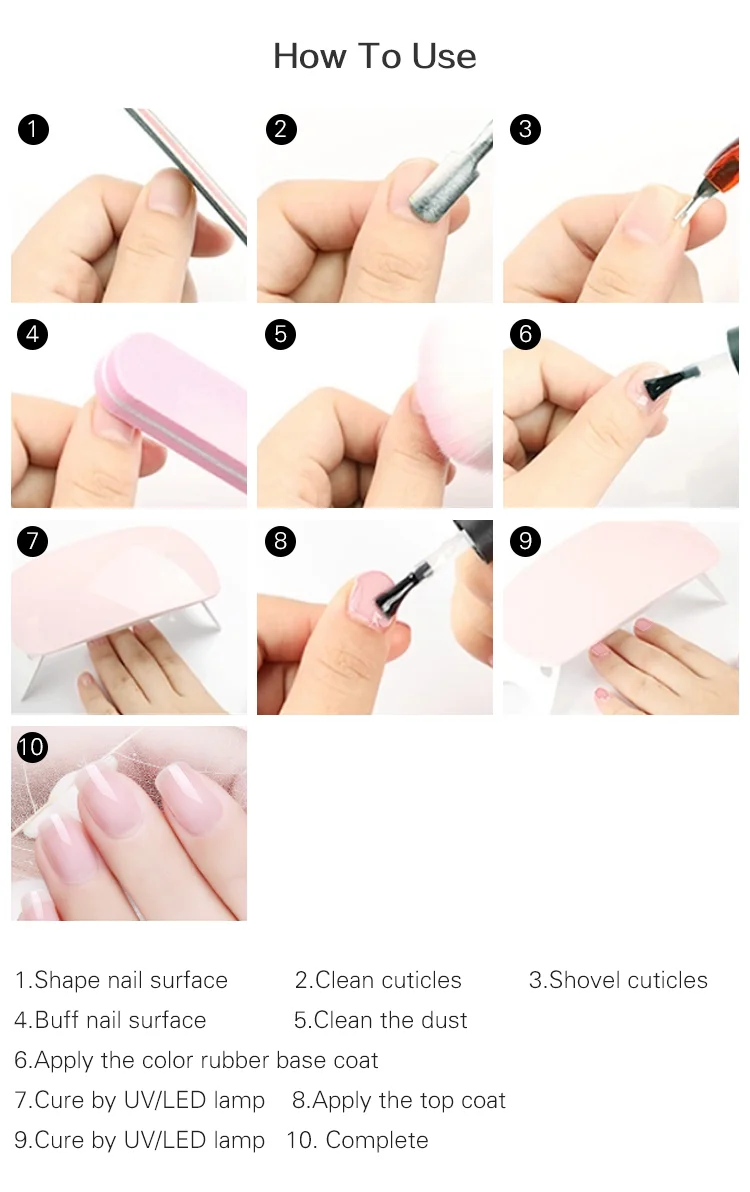 How To Use

1
2
3
4
5
6
7
8
9
10

1.Shape nail surface 2.Clean cuticles 3.Shovel cuticles
4.Buff nail surface 5.Clean the dust
6.Apply the color rubber base coat
7.Cure by UV/LED lamp 8.Apply the top coat
9.Cure by UV/LED lamp 10. Complete