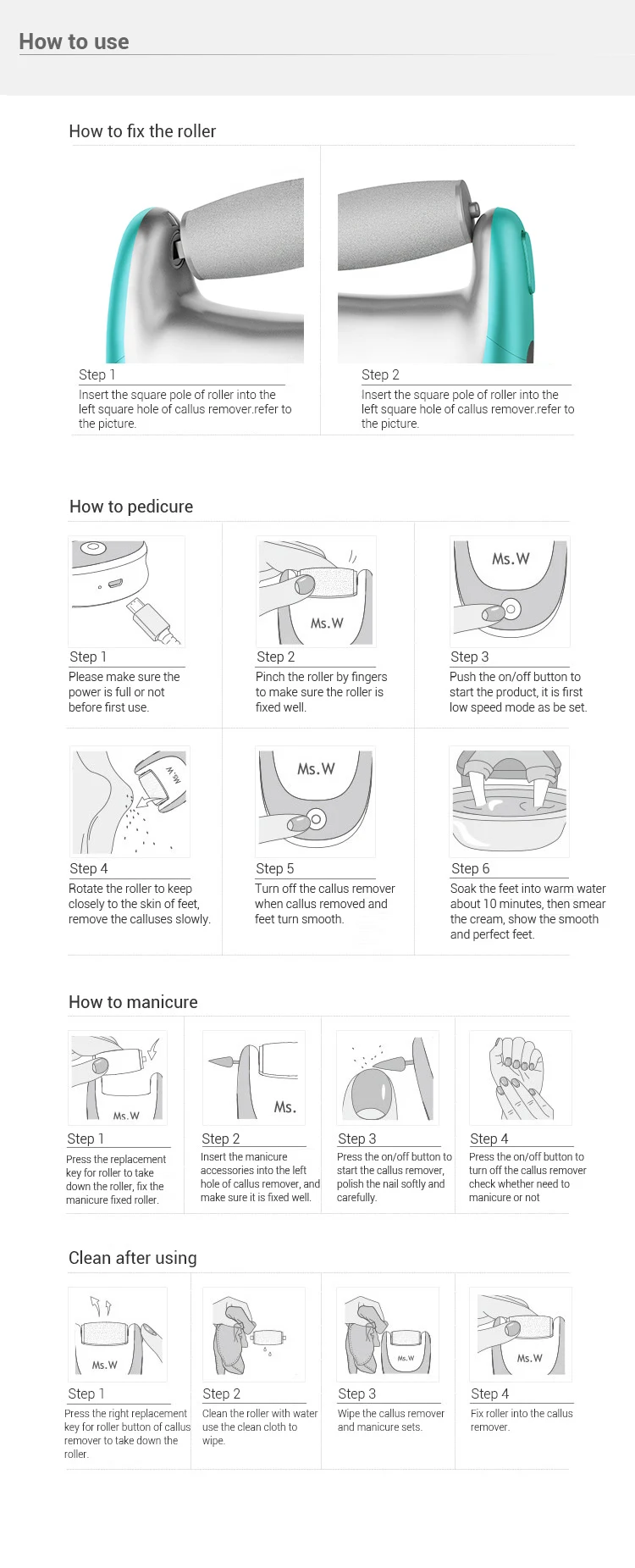 How to use

How to fix the roller

Step 1
Insert the square pole of roller into the left square hole of callus remover.refer to the picture.

Step 2
Insert the square pole of roller into the left square hole of callus remover.refer to the picture.

How to pedicure

Step 1
Please make sure the power is full or not before first use.

Ms.W

Step 2
Pinch the roller by fingers to make sure the roller is fixed well.

Ms.W

Step 3
Push the on/off button to start the product, it is first low speed mode as be set.

Ms.W

Step 4
Rotate the roller to keep closely to the skin of feet, remove the calluses slowly.

Ms.W

Step 5
Turn off the callus remover when callus removed and feet turn smooth.

Step 6
Soak the feet into warm water about 10 minutes, then smear the cream, show the smooth and perfect feet.

How to manicure

Ms.W

Step 1
Press the replacement key for roller to take down the roller, fix the manicure fixed roller.

Ms.

Step 2
Insert the manicure accessories into the left hole of callus remover, and make sure it is fixed well.

Step 3
Press the on/off button to start the callus remover, polish the nail softly and carefully.

Step 4
Press the on/off button to turn off the callus remover check whether need to manicure or not

Clean after using

Ms.W

Step 1
Press the right replacement key for roller button of callus remover to take down the roller.

Step 2
Clean the roller with water use the clean cloth to wipe.

Ms.W

Step 3
Wipe the callus remover and manicure sets.

Ms.W

Step 4
Fix roller into the callus remover.