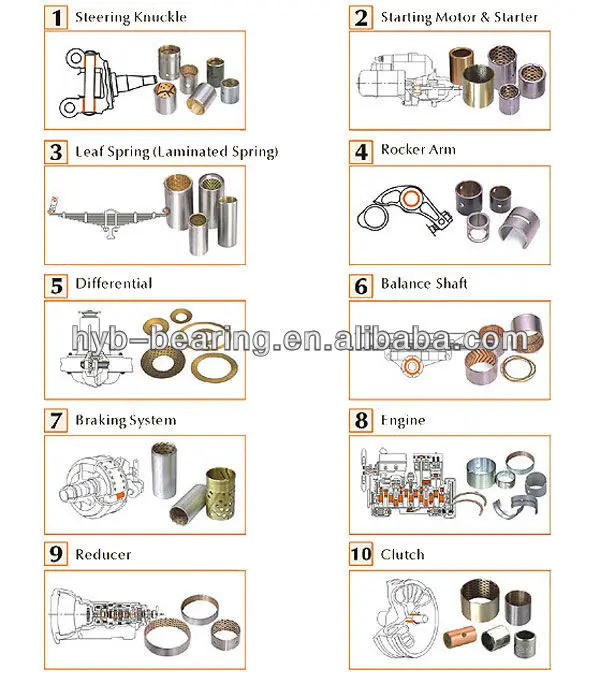 1 Steering Knuckle

2 Starting Motor & Starter

3 Leaf Spring (Laminated Spring)

4 Rocker Arm

5 Differential

6 Balance Shaft

hyb-bearing.en.alibaba.com

7 Braking System

8 Engine

9 Reducer

10 Clutch