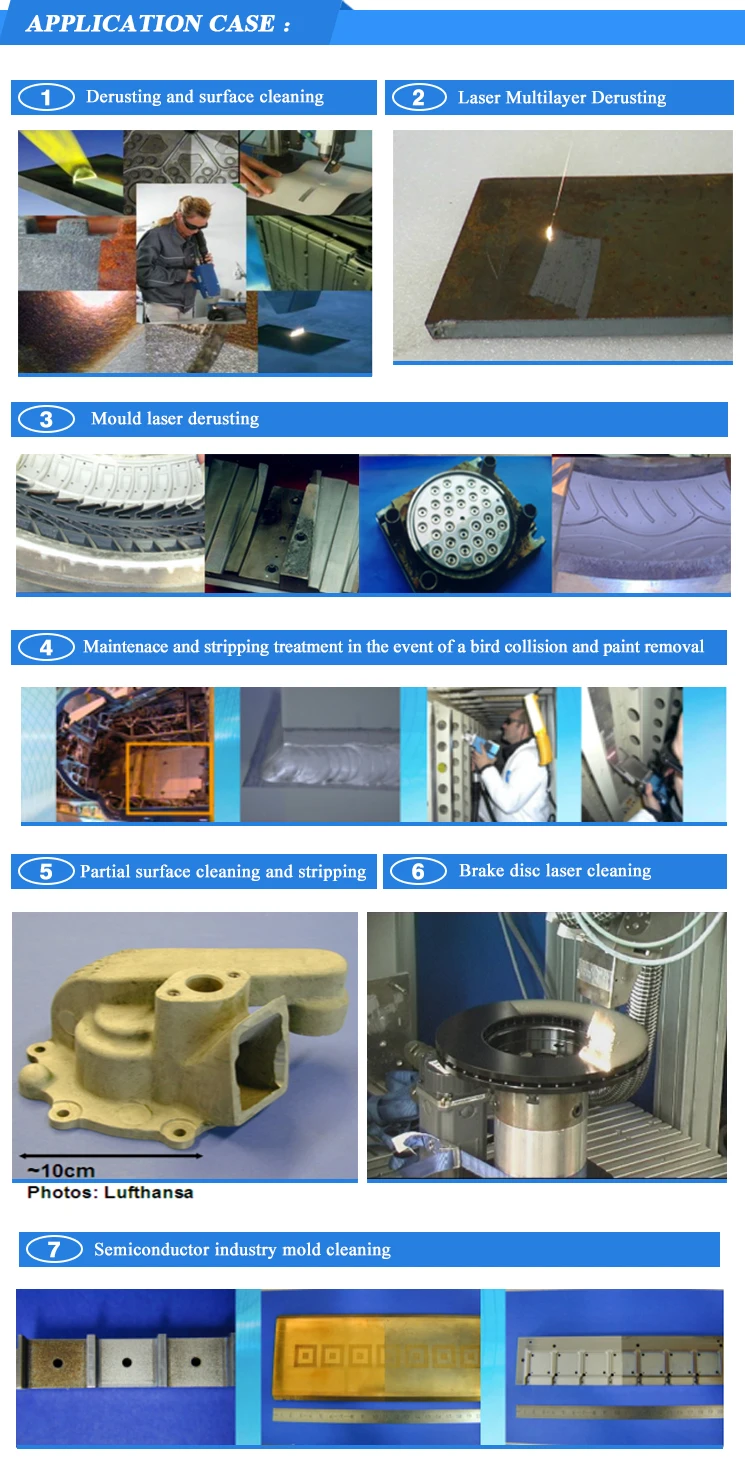 APPLICATION CASE :

1 Derusting and surface cleaning

2 Laser Multilayer Derusting

3 Mould laser derusting

4 Maintenace and stripping treatment in the event of a bird collision and paint removal

5 Partial surface cleaning and stripping

6 Brake disc laser cleaning

~10cm
Photos: Lufthansa

7 Semiconductor industry mold cleaning