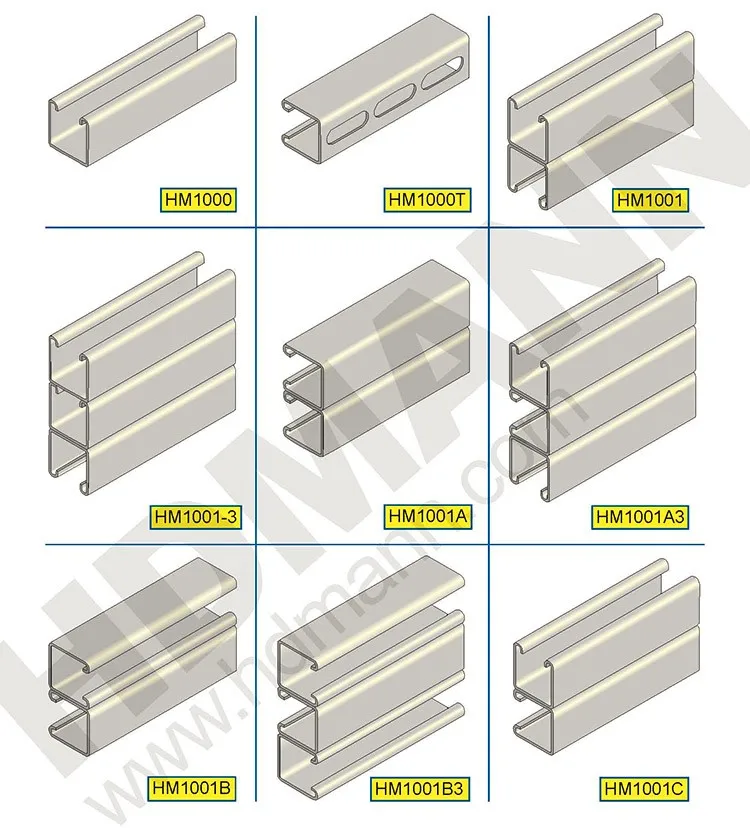 HM1000

HM1000T

HM1001

HM1001-3

HM1001A

HM1001A3

HM1001B

HM1001B3

HM1001C

HDMANN
www.hdmann.com