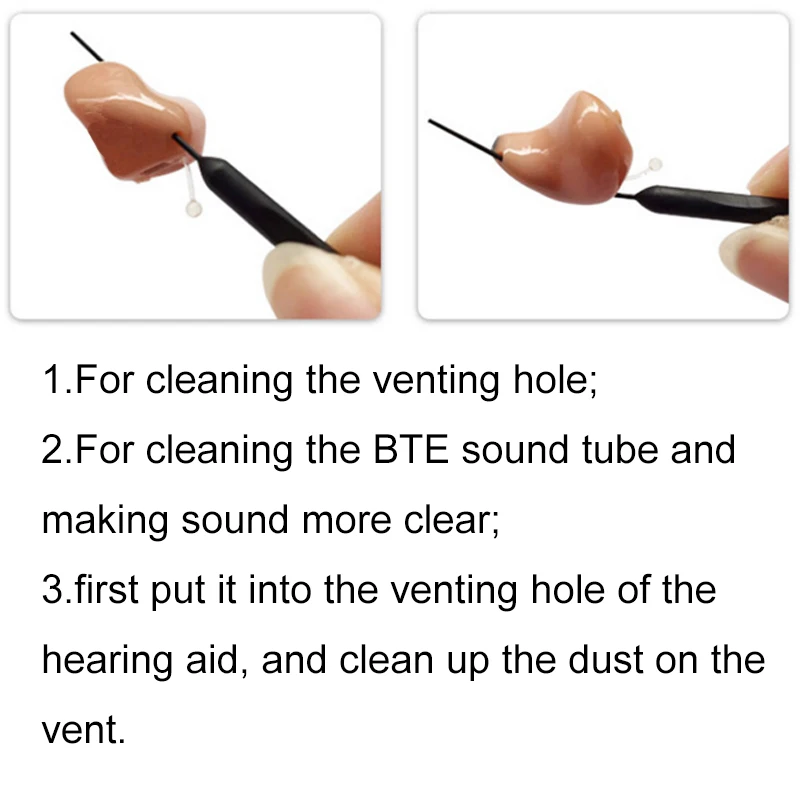 1.For cleaning the venting hole;

2.For cleaning the BTE sound tube and making sound more clear;

3.first put it into the venting hole of the hearing aid, and clean up the dust on the vent.