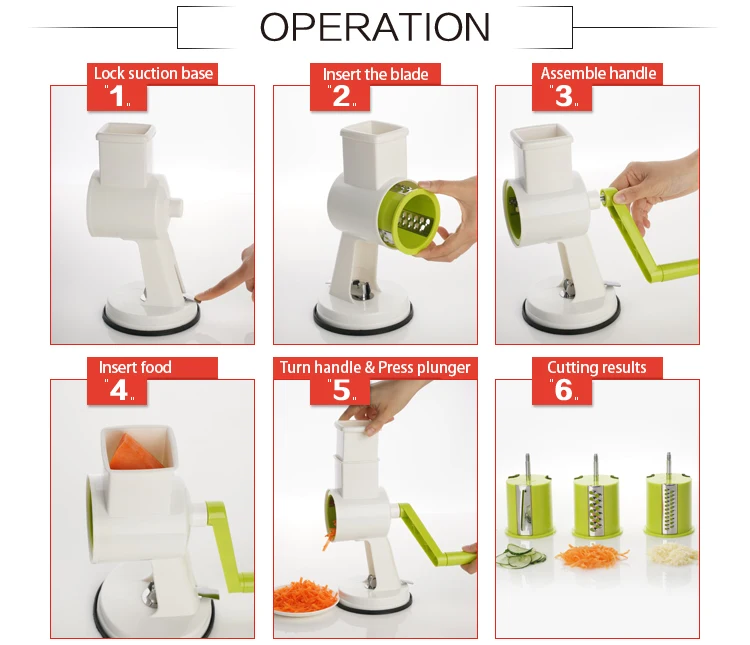 OPERATION

Lock suction base
"1"

Insert the blade
"2"

Assemble handle
"3"

Insert food
"4"

Turn handle & Press plunger
"5"

Cutting results
"6"