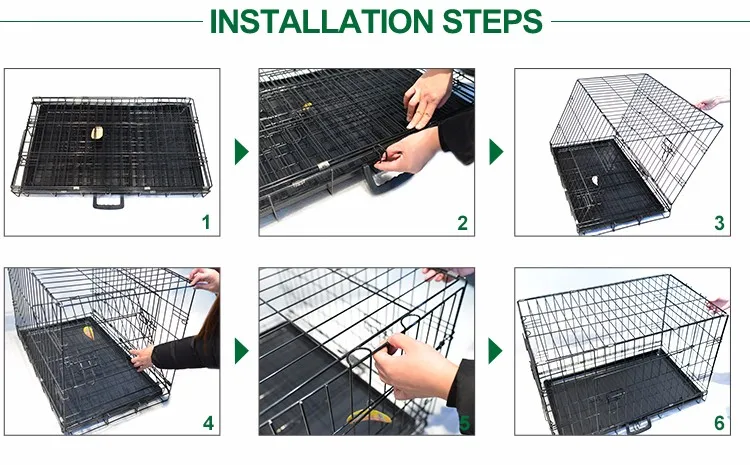 INSTALLATION STEPS

1

2

3

4

5

6