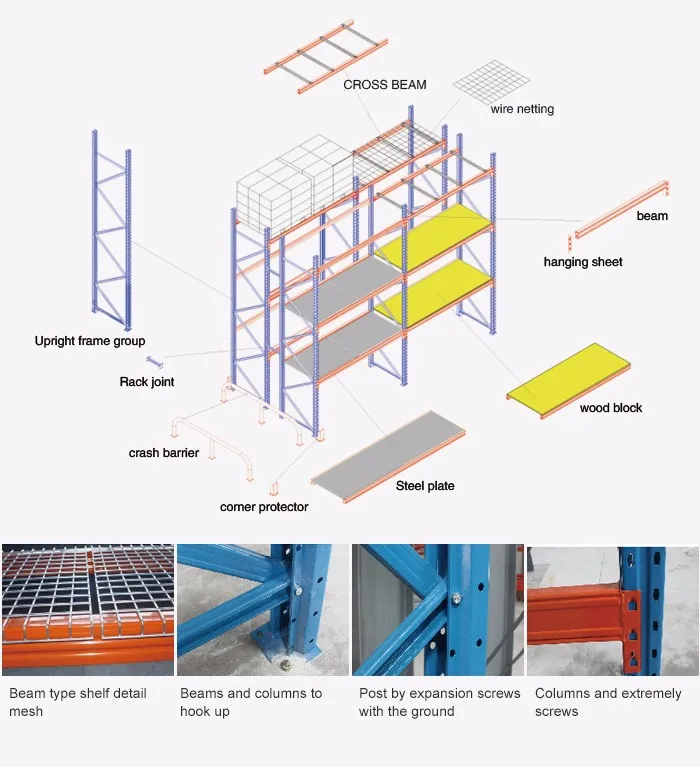 CROSS BEAM

wire netting

beam

hanging sheet

Upright frame group

Rack joint

wood block

crash barrier

Steel plate

corner protector

Beam type shelf detail mesh

Beams and columns to hook up

Post by expansion screws with the ground

Columns and extremely screws